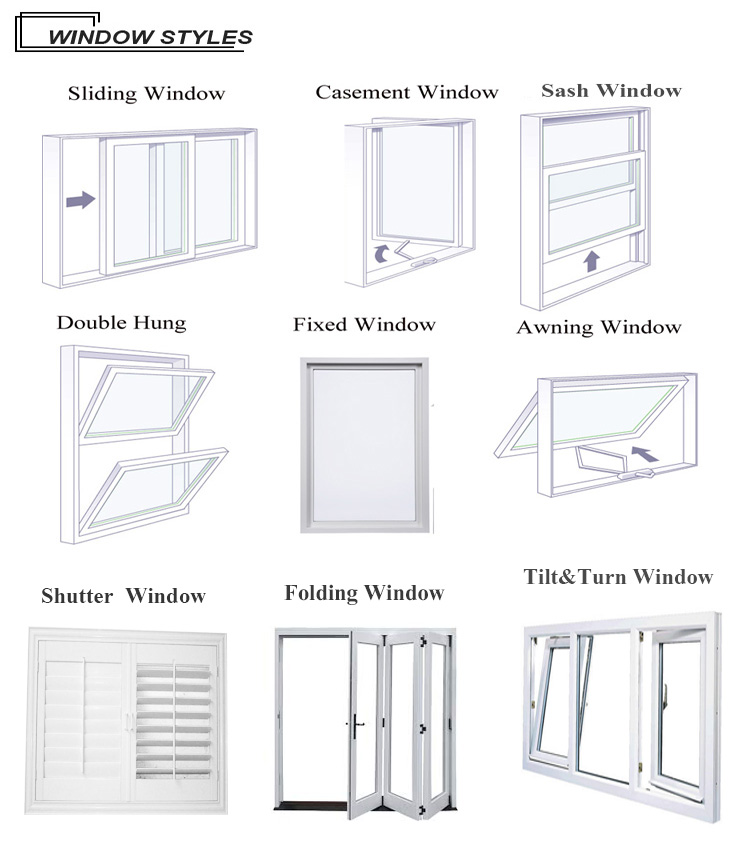 WINDOW STYLES

Sliding Window

Casement Window

Sash Window

Double Hung

Fixed Window

Awning Window

Shutter Window

Folding Window

Tilt&Turn Window