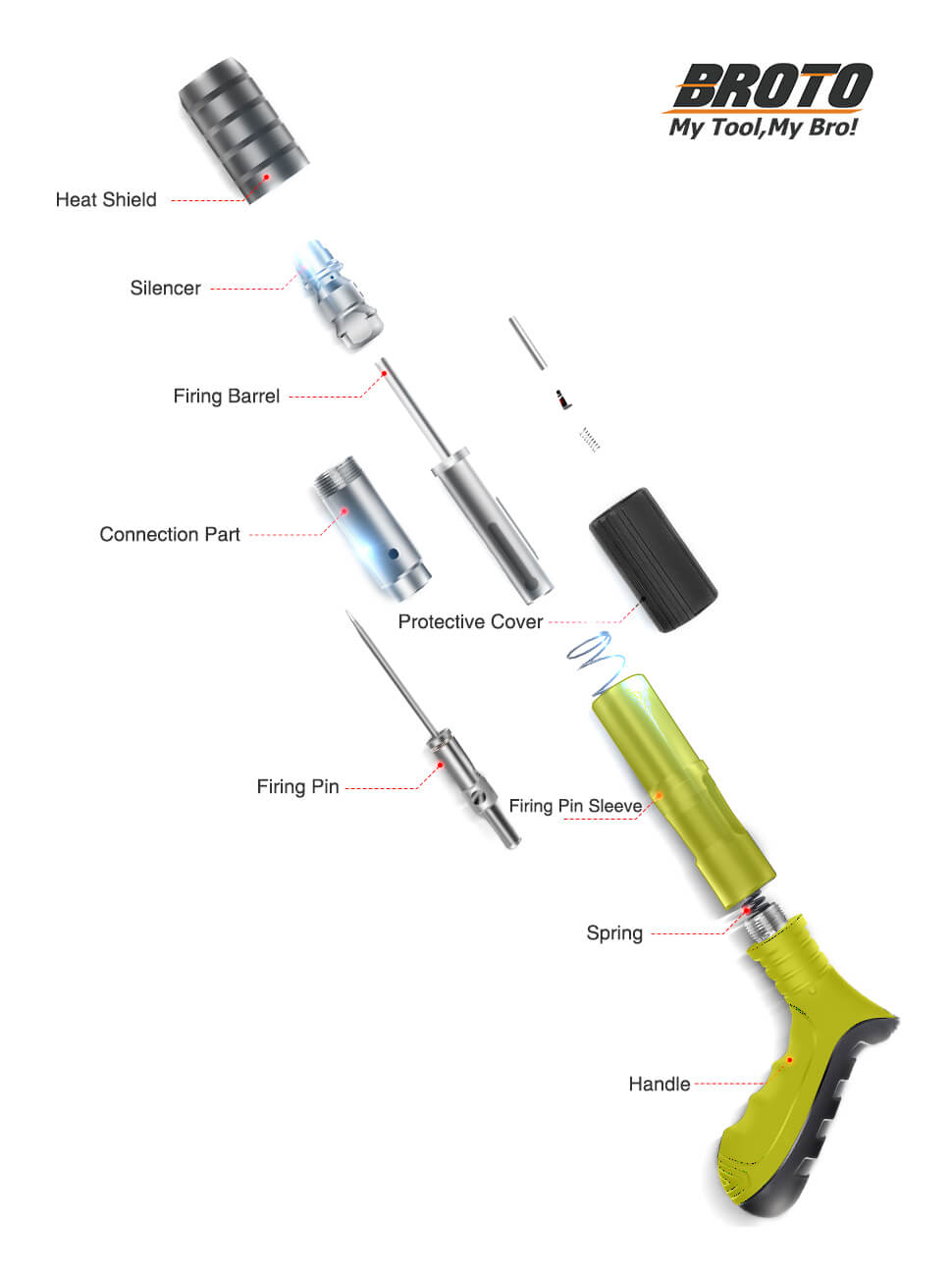 BROTO
My Tool,My Bro!

Heat Shield

Silencer

Firing Barrel

Connection Part

Protective Cover

Firing Pin

Firing Pin Sleeve

Spring

Handle