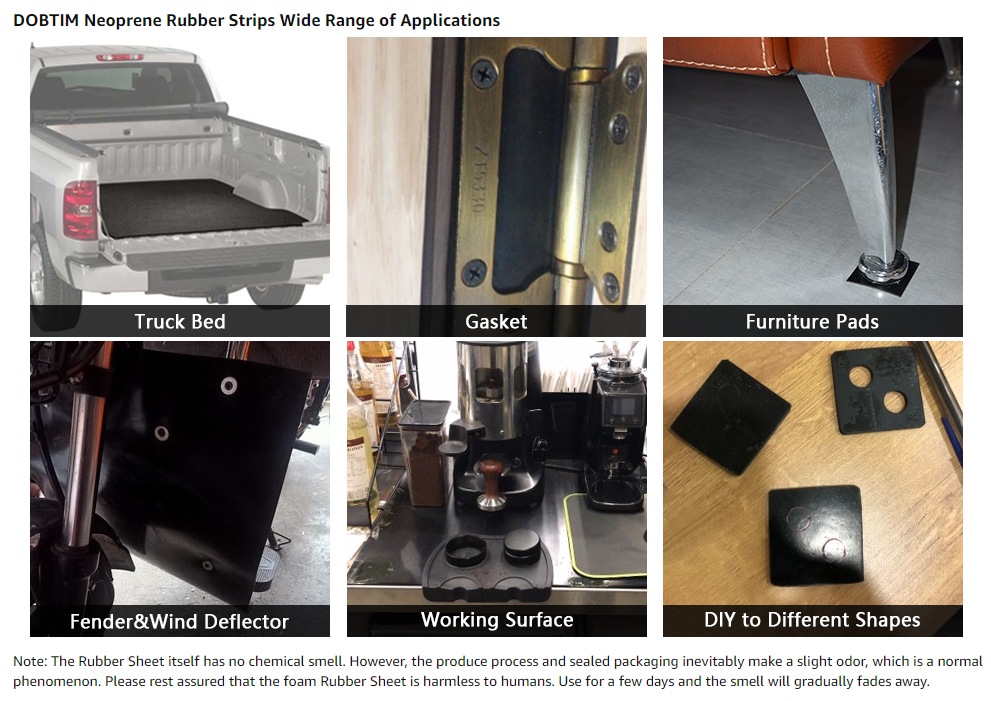 DOBTIM Neoprene Rubber Strips Wide Range of Applications

Truck Bed

Gasket

Furniture Pads

Fender&Wind Deflector

Working Surface

DIY to Different Shapes

Note: The Rubber Sheet itself has no chemical smell. However, the produce process and sealed packaging inevitably make a slight odor, which is a normal phenomenon. Please rest assured that the foam Rubber Sheet is harmless to humans. Use for a few days and the smell will gradually fades away.