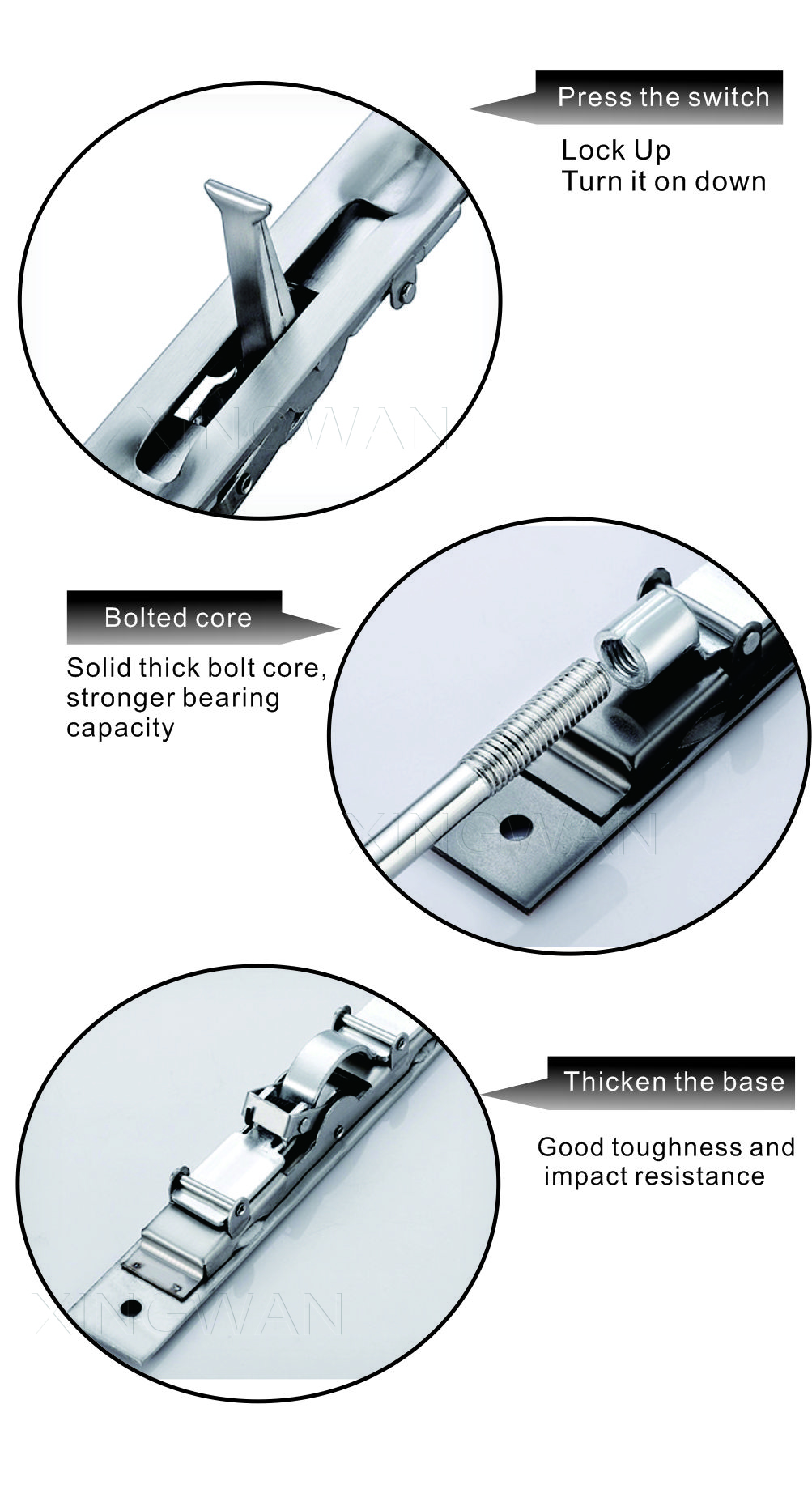 Press the switch

Lock Up
Turn it on down

XINGWAN

Bolted core

Solid thick bolt core, stronger bearing capacity

XINGWAN

Thicken the base

Good toughness and impact resistance

XINGWAN