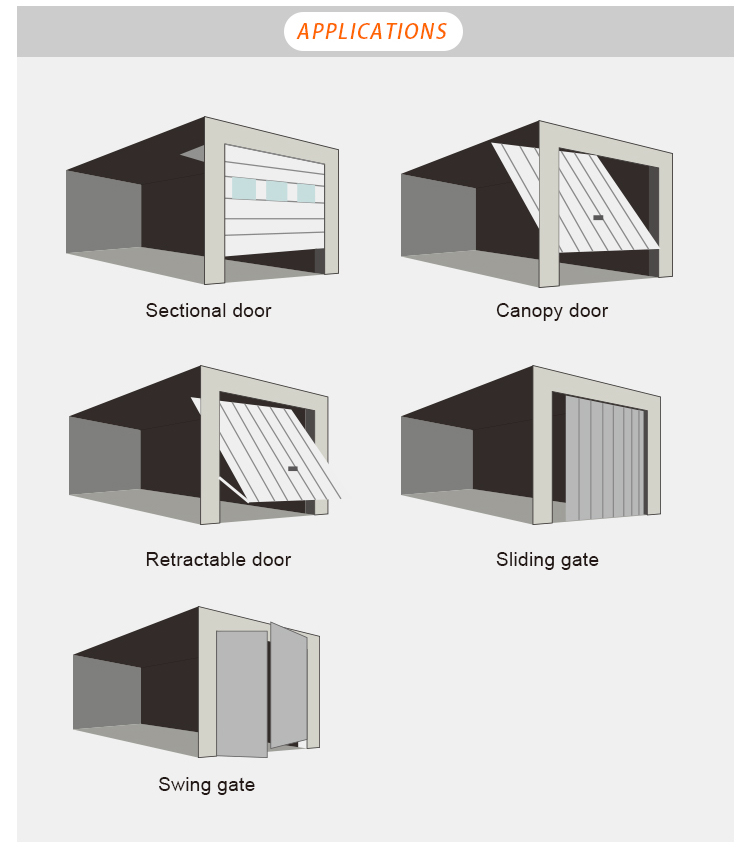 APPLICATIONS

Sectional door

Canopy door

Retractable door

Sliding gate

Swing gate