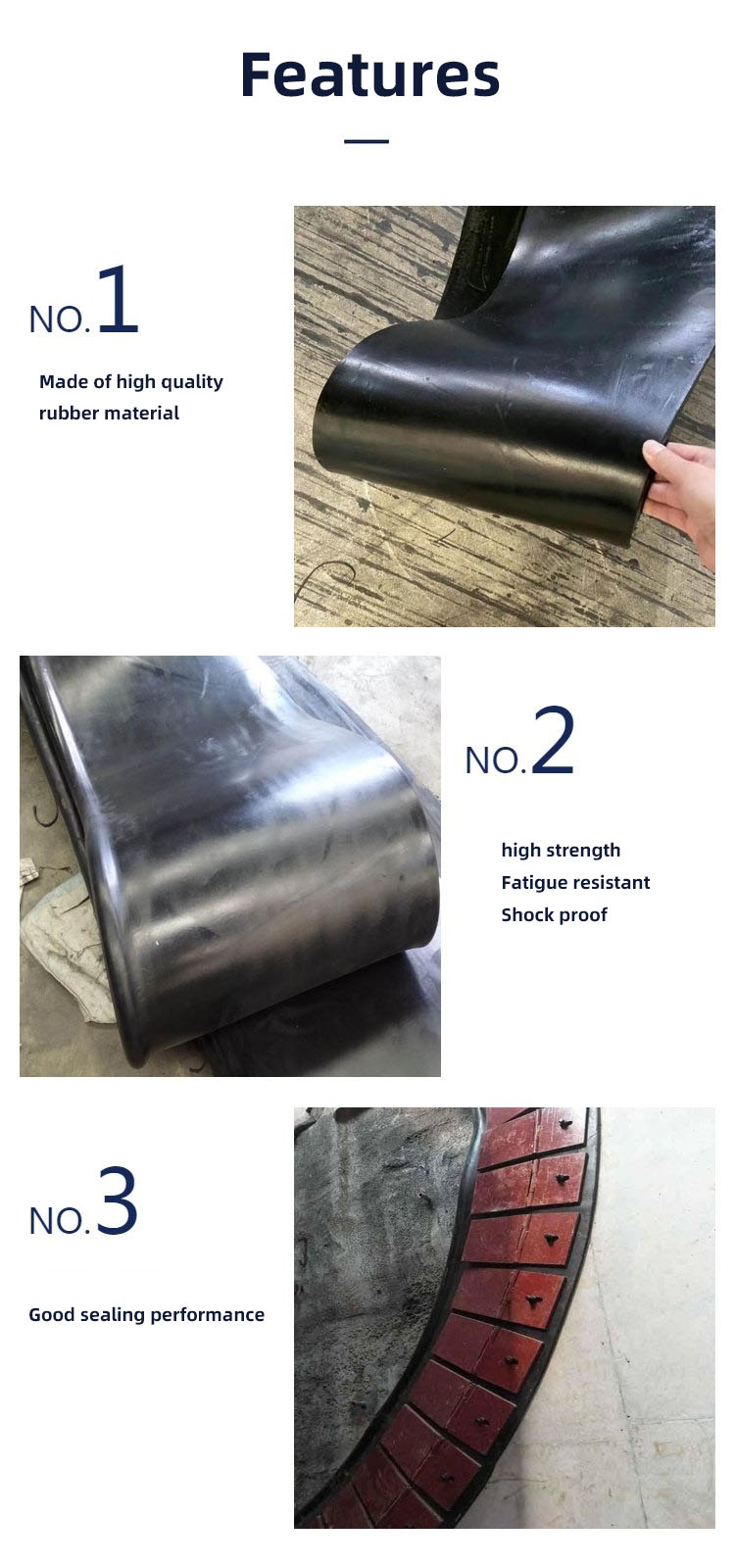 Features

NO.1

Made of high quality rubber material

NO.2

high strength
Fatigue resistant
Shock proof

NO.3

Good sealing performance