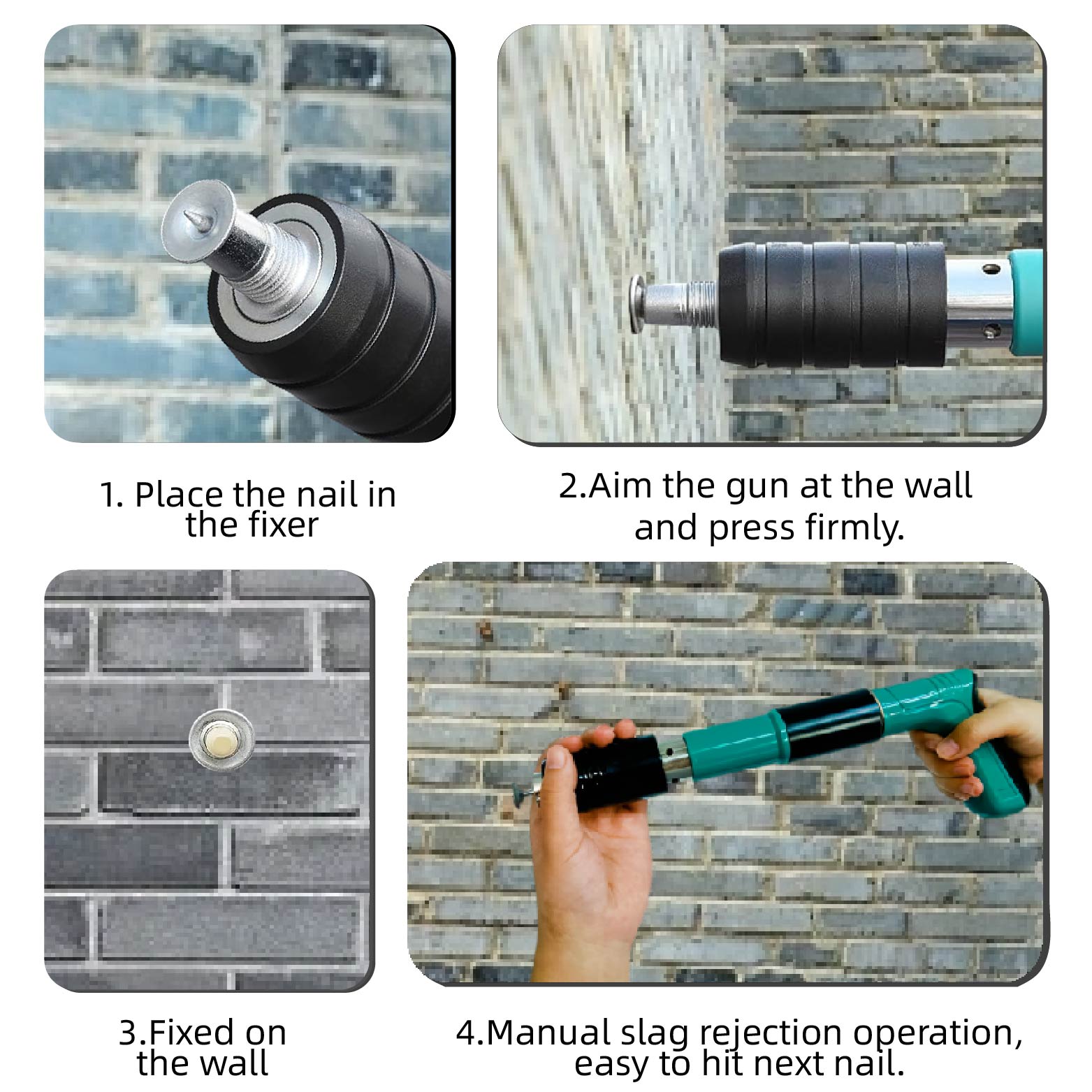 1. Place the nail in the fixer

2.Aim the gun at the wall and press firmly.

3.Fixed on the wall

4.Manual slag rejection operation, easy to hit next nail.