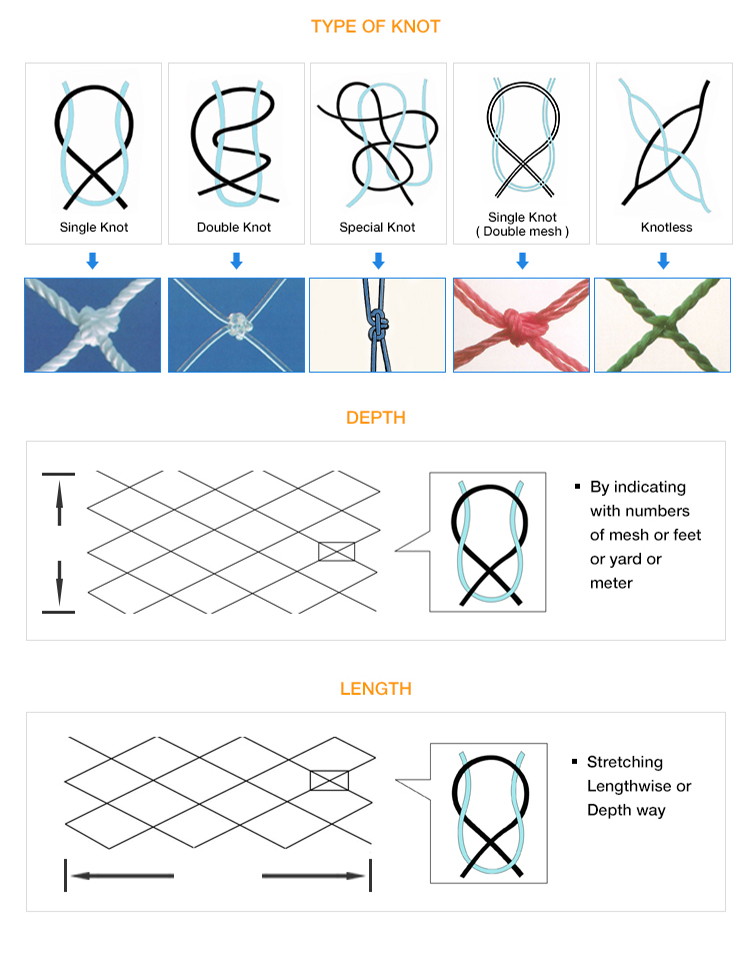 TYPE OF KNOT

Single Knot

Double Knot

Special Knot

Single Knot
( Double mesh )

Knotless

DEPTH

▪ By indicating with numbers of mesh or feet or yard or meter

LENGTH

▪ Stretching Lengthwise or Depth way