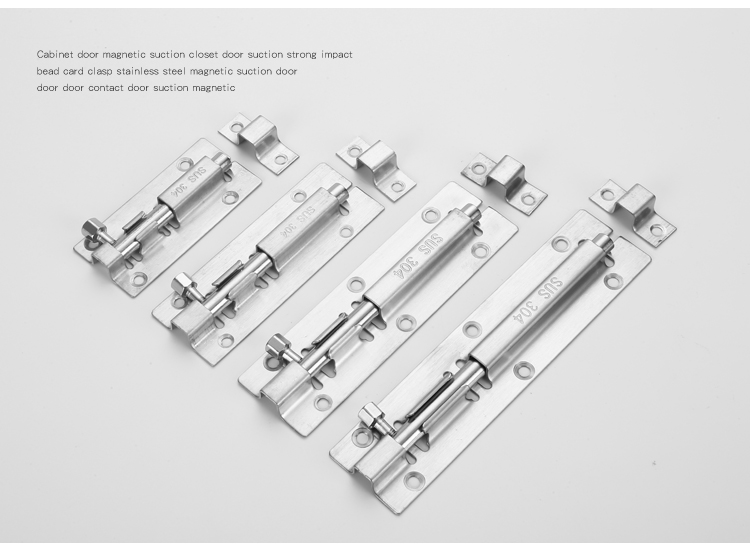 Cabinet door magnetic suction closet door suction strong impact bead card clasp stainless steel magnetic suction door door door contact door suction magnetic

SUS 304

SUS 304

SUS 304

SUS 304