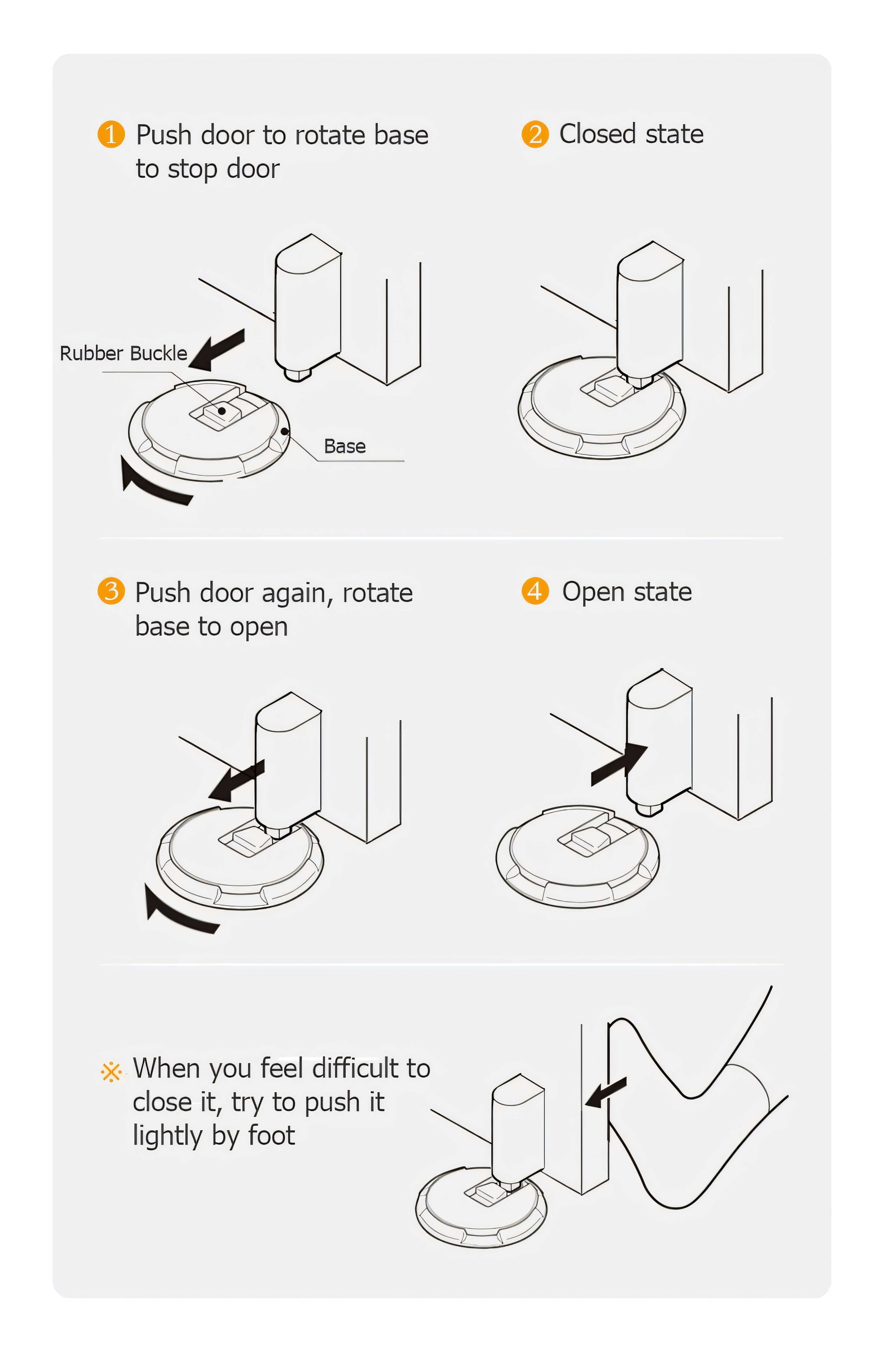 1 Push door to rotate base to stop door

Rubber Buckle

Base

2 Closed state

3 Push door again, rotate base to open

4 Open state

※ When you feel difficult to close it, try to push it lightly by foot