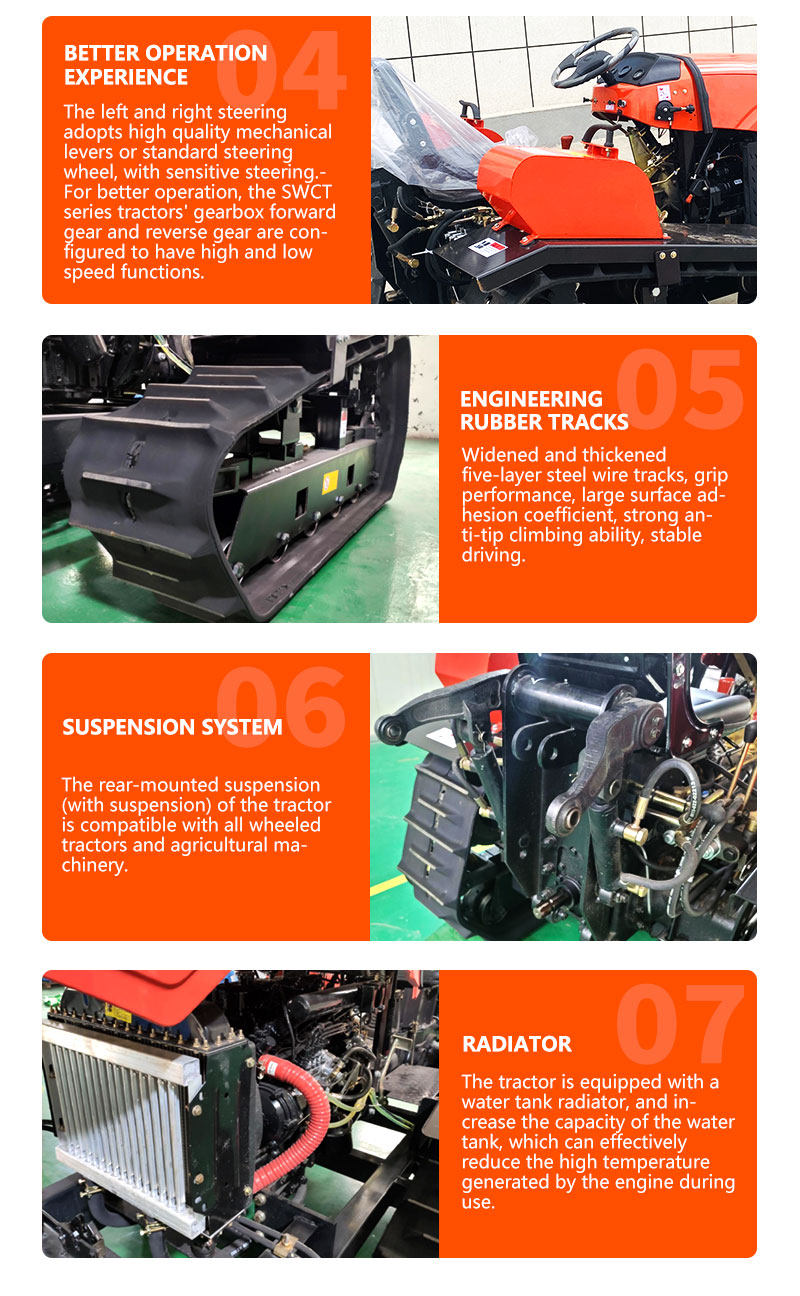 04
BETTER OPERATION EXPERIENCE

The left and right steering adopts high quality mechanical levers or standard steering wheel, with sensitive steering.- For better operation, the SWCT series tractors' gearbox forward gear and reverse gear are configured to have high and low speed functions.

05
ENGINEERING RUBBER TRACKS

Widened and thickened five-layer steel wire tracks, grip performance, large surface adhesion coefficient, strong anti-tip climbing ability, stable driving.

06
SUSPENSION SYSTEM

The rear-mounted suspension (with suspension) of the tractor is compatible with all wheeled tractors and agricultural machinery.

07
RADIATOR

The tractor is equipped with a water tank radiator, and increase the capacity of the water tank, which can effectively reduce the high temperature generated by the engine during use.