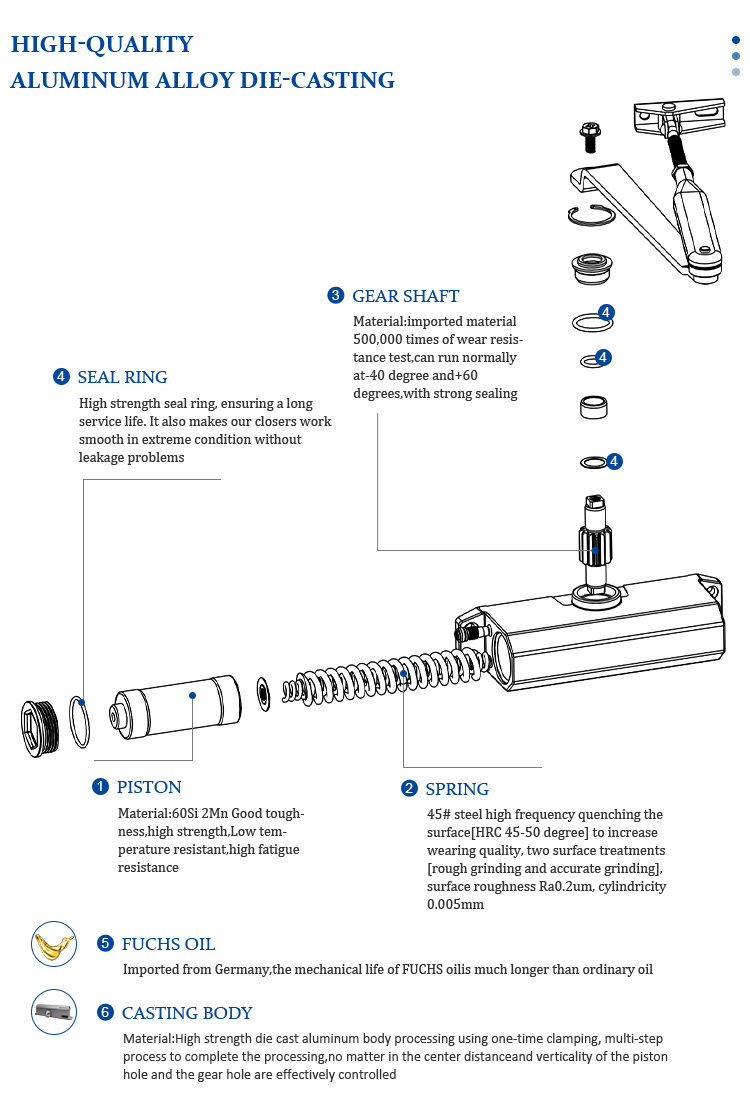 HIGH-QUALITY
ALUMINUM ALLOY DIE-CASTING

3 GEAR SHAFT
Material:imported material 500,000 times of wear resistance test,can run normally at-40 degree and+60 degrees,with strong sealing

4
4
4

4 SEAL RING
High strength seal ring, ensuring a long service life. It also makes our closers work smooth in extreme condition without leakage problems

1 PISTON
Material:60Si 2Mn Good toughness,high strength,Low temperature resistant,high fatigue resistance

2 SPRING
45# steel high frequency quenching the surface[HRC 45-50 degree] to increase wearing quality, two surface treatments [rough grinding and accurate grinding], surface roughness Ra0.2um, cylindricity 0.005mm

5 FUCHS OIL
Imported from Germany,the mechanical life of FUCHS oilis much longer than ordinary oil

6 CASTING BODY
Material:High strength die cast aluminum body processing using one-time clamping, multi-step process to complete the processing,no matter in the center distanceand verticality of the piston hole and the gear hole are effectively controlled