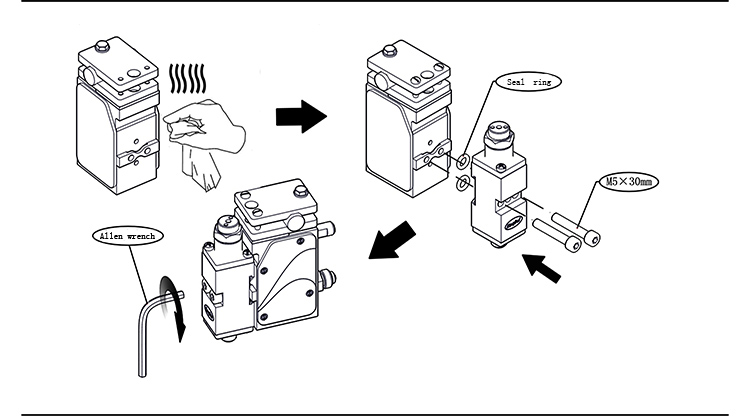 Seal ring

M5×30mm

Allen wrench