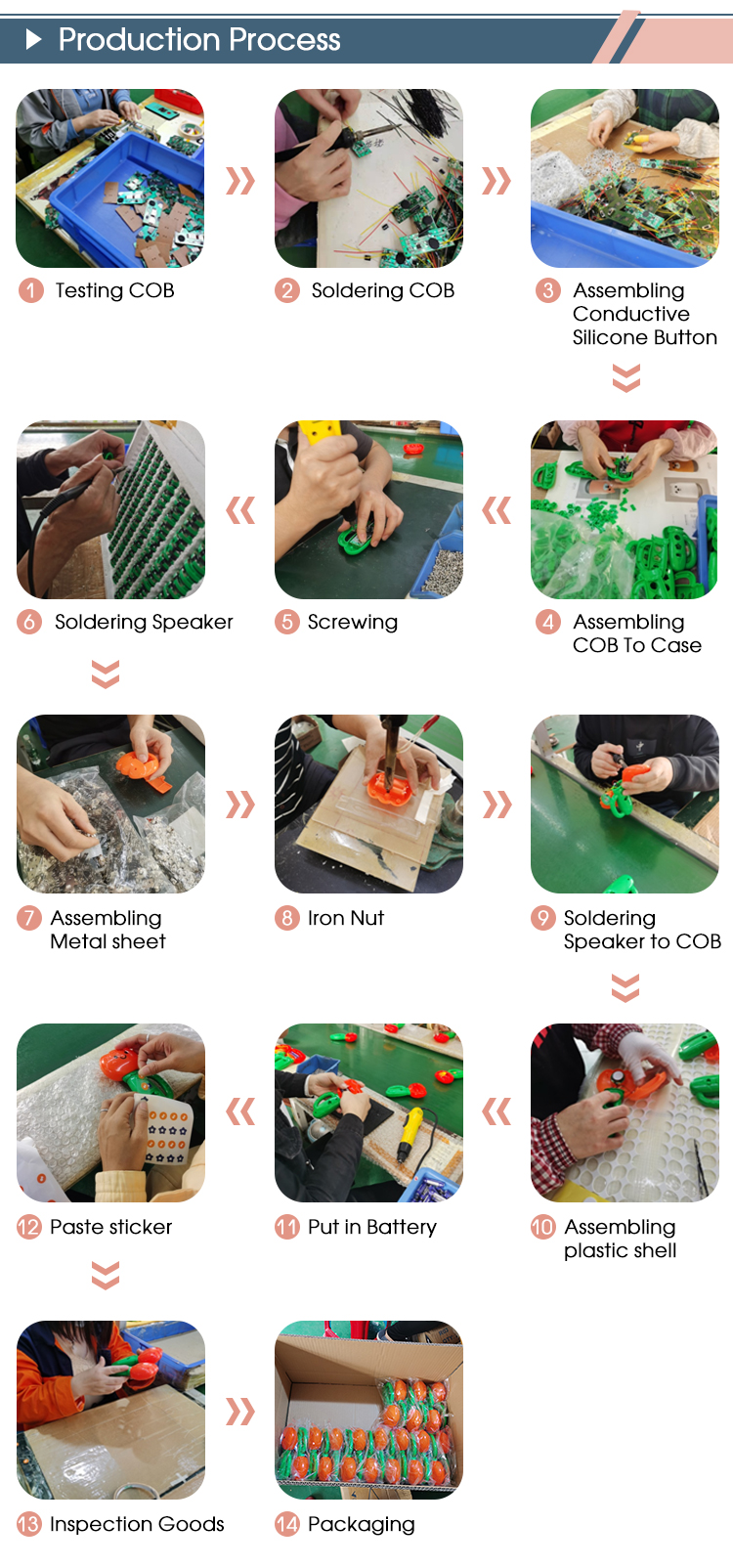 Production Process

1 Testing COB

2 Soldering COB

3 Assembling Conductive Silicone Button

6 Soldering Speaker

5 Screwing

4 Assembling COB To Case

7 Assembling Metal sheet

8 Iron Nut

9 Soldering Speaker to COB

12 Paste sticker

11 Put in Battery

10 Assembling plastic shell

13 Inspection Goods

14 Packaging