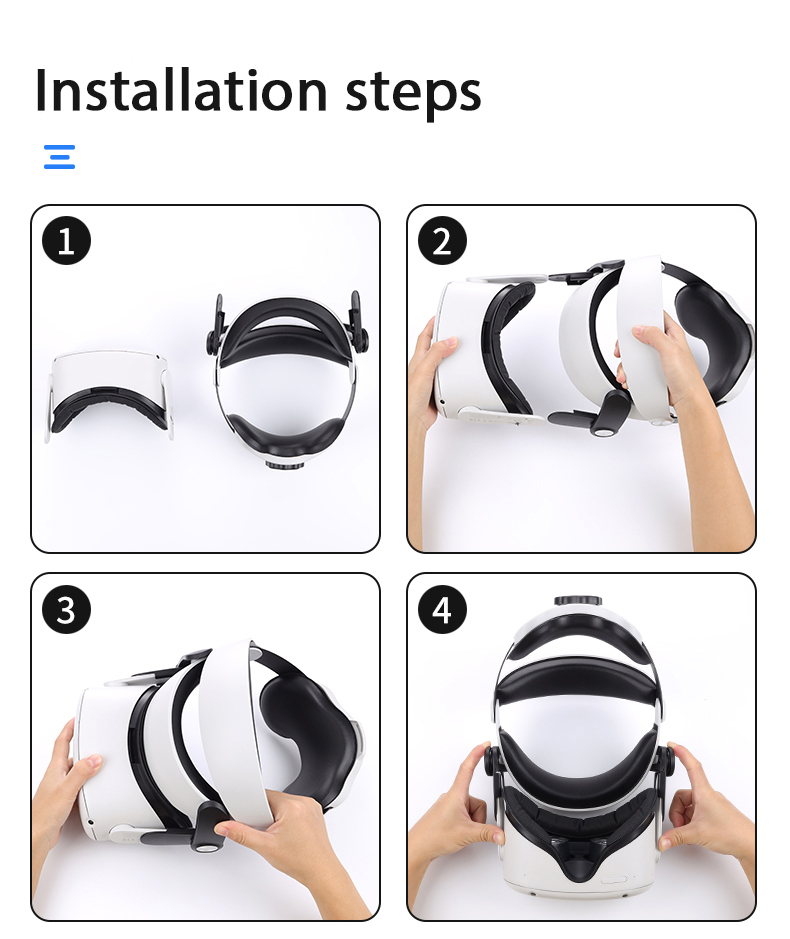 Installation steps

1

2

3

4