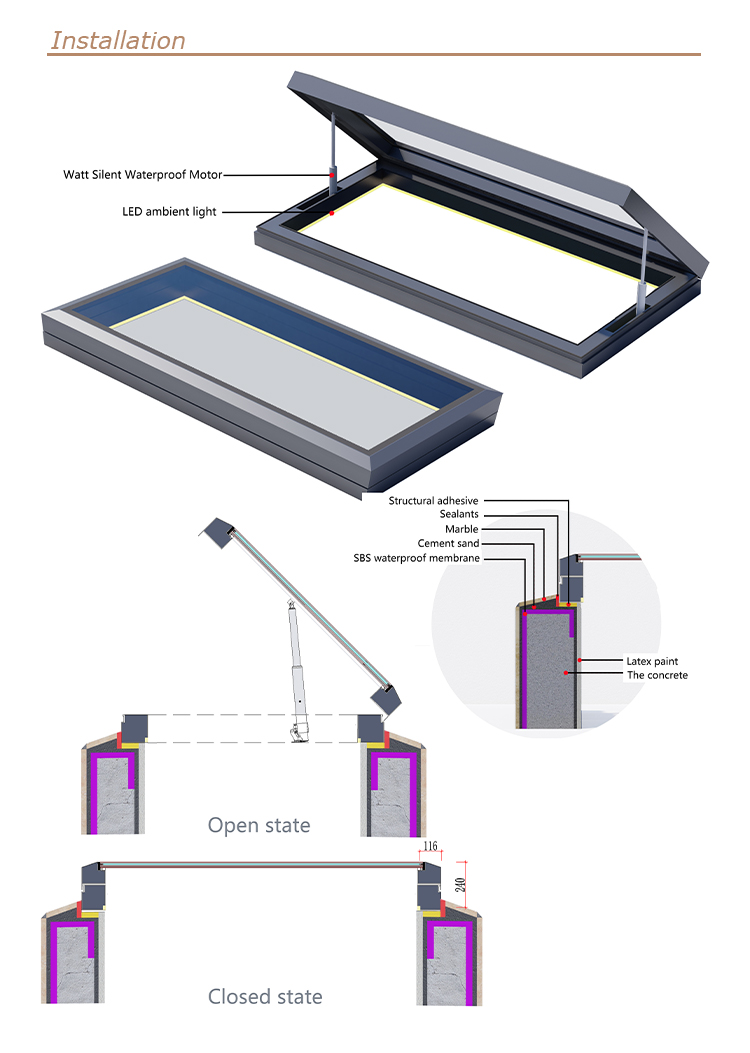 Installation

Watt Silent Waterproof Motor
LED ambient light

Structural adhesive
Sealants
Marble
Cement sand
SBS waterproof membrane
Latex paint
The concrete

Open state

116
240

Closed state