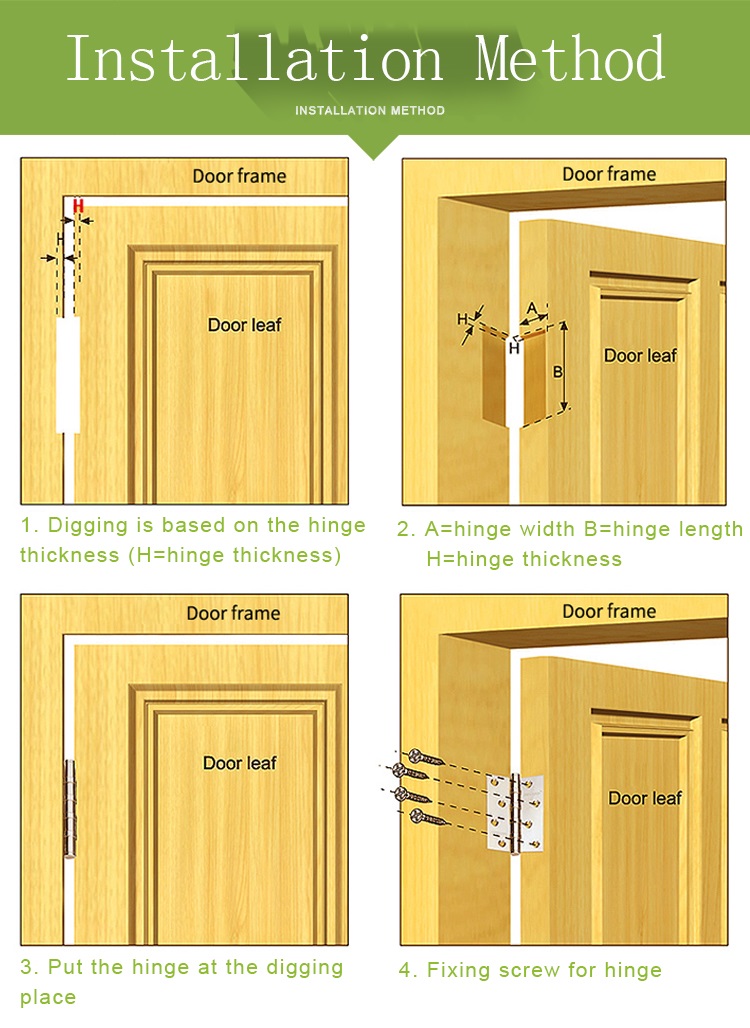 Installation Method

INSTALLATION METHOD

Door frame

H

H

Door leaf

1. Digging is based on the hinge thickness (H=hinge thickness)

Door frame

H

A

H

B

Door leaf

2. A=hinge width B=hinge length H=hinge thickness

Door frame

Door leaf

3. Put the hinge at the digging place

Door frame

Door leaf

4. Fixing screw for hinge