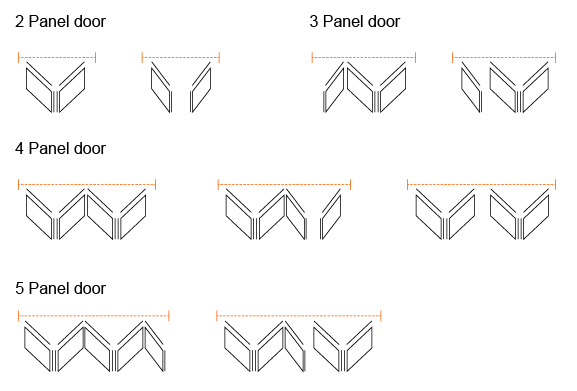 2 Panel door

3 Panel door

4 Panel door

5 Panel door