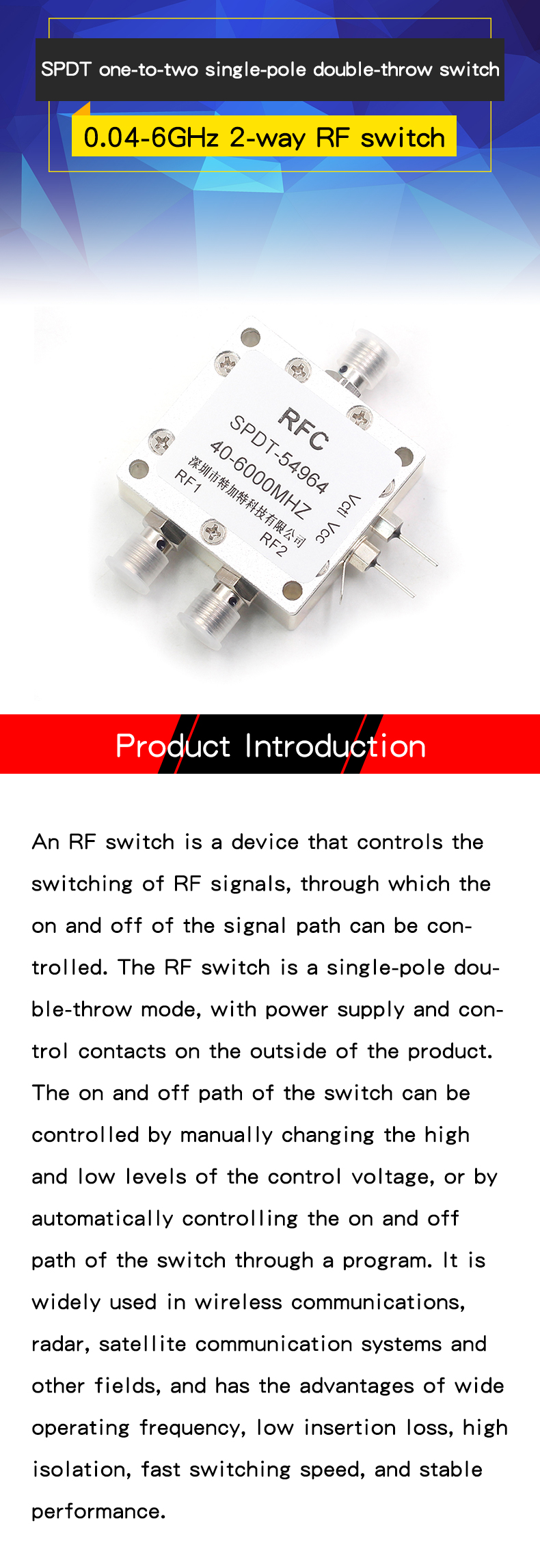 SPDT one-to-two single-pole double-throw switch

0.04-6GHz 2-way RF switch

RFC
SPDT-54964
40-6000MHZ
深圳市特加特科技有限公司
RF1
RF2
Vctl Vcc

Product Introduction

An RF switch is a device that controls the switching of RF signals, through which the on and off of the signal path can be controlled. The RF switch is a single-pole double-throw mode, with power supply and control contacts on the outside of the product. The on and off path of the switch can be controlled by manually changing the high and low levels of the control voltage, or by automatically controlling the on and off path of the switch through a program. It is widely used in wireless communications, radar, satellite communication systems and other fields, and has the advantages of wide operating frequency, low insertion loss, high isolation, fast switching speed, and stable performance.