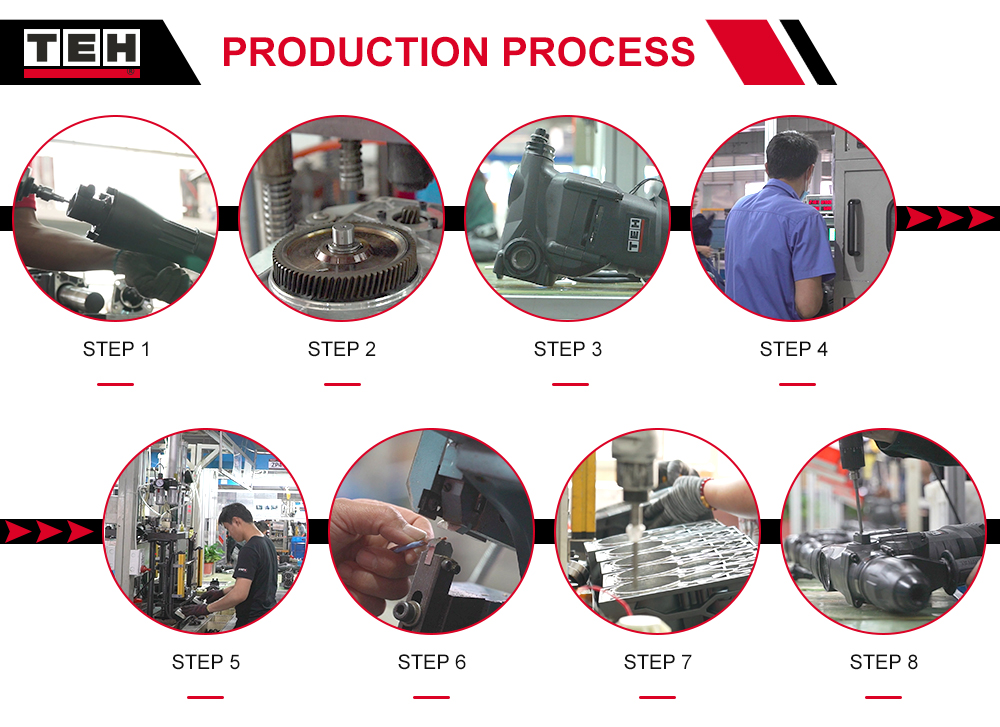 TEH

PRODUCTION PROCESS

TEH

STEP 1

STEP 2

STEP 3

STEP 4

STEP 5

STEP 6

STEP 7

STEP 8