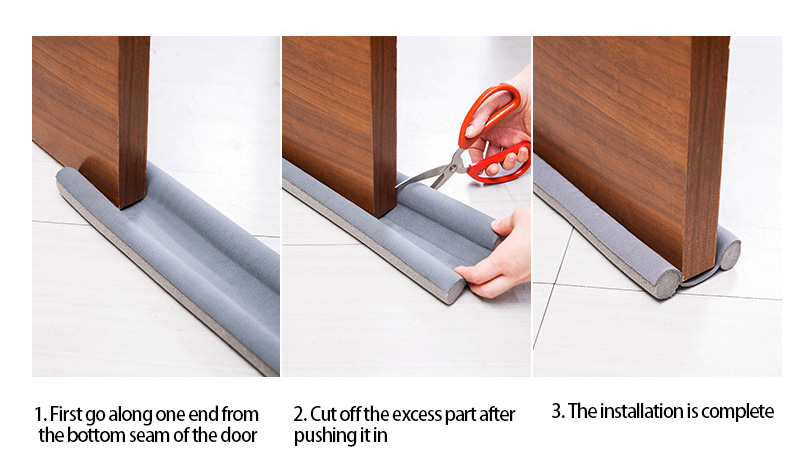 1. First go along one end from the bottom seam of the door

2. Cut off the excess part after pushing it in

3. The installation is complete