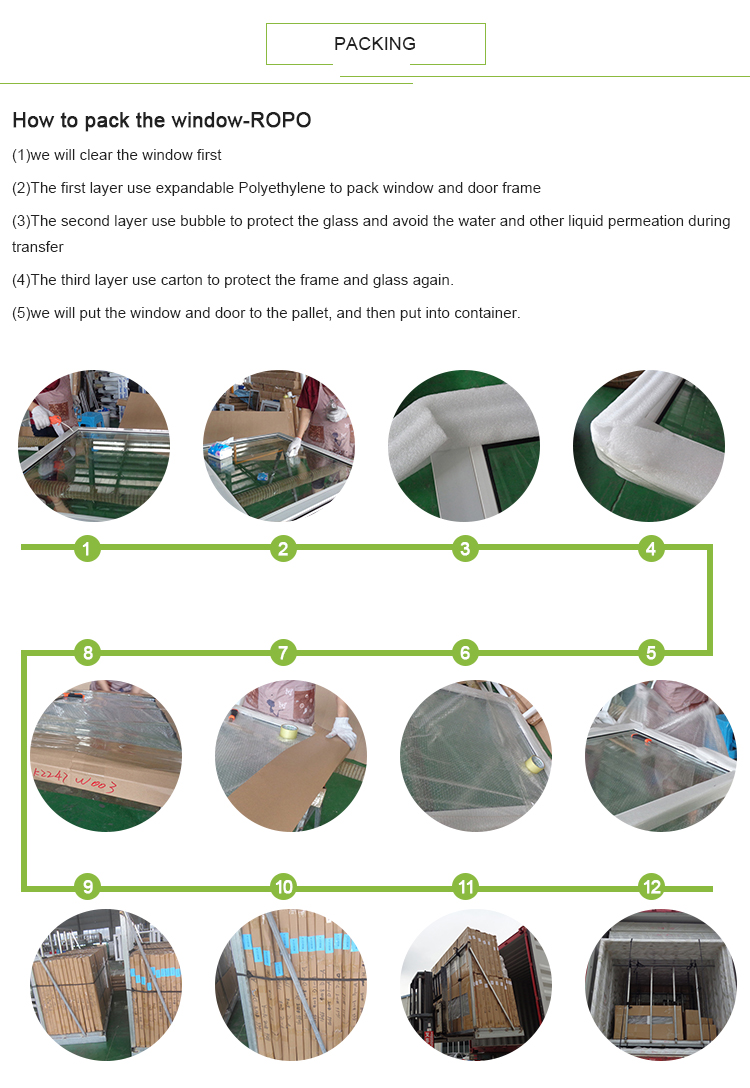 PACKING

How to pack the window-ROPO

(1)we will clear the window first

(2)The first layer use expandable Polyethylene to pack window and door frame

(3)The second layer use bubble to protect the glass and avoid the water and other liquid permeation during transfer

(4)The third layer use carton to protect the frame and glass again.

(5)we will put the window and door to the pallet, and then put into container.

1 2 3 4

8 7 6 5

E2247 W003

9 10 11 12