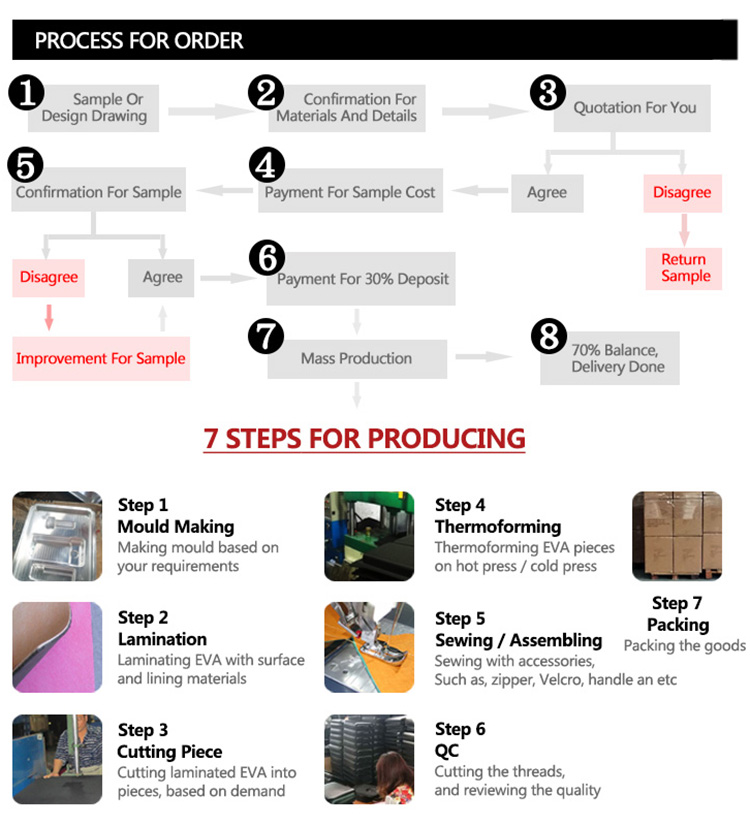 PROCESS FOR ORDER

1 Sample Or Design Drawing

2 Confirmation For Materials And Details

3 Quotation For You

Agree

Disagree

Return Sample

4 Payment For Sample Cost

5 Confirmation For Sample

Disagree

Agree

Improvement For Sample

6 Payment For 30% Deposit

7 Mass Production

8 70% Balance, Delivery Done

7 STEPS FOR PRODUCING

Step 1
Mould Making
Making mould based on your requirements

Step 2
Lamination
Laminating EVA with surface and lining materials

Step 3
Cutting Piece
Cutting laminated EVA into pieces, based on demand

Step 4
Thermoforming
Thermoforming EVA pieces on hot press / cold press

Step 5
Sewing / Assembling
Sewing with accessories, Such as, zipper, Velcro, handle an etc

Step 6
QC
Cutting the threads, and reviewing the quality

Step 7
Packing
Packing the goods