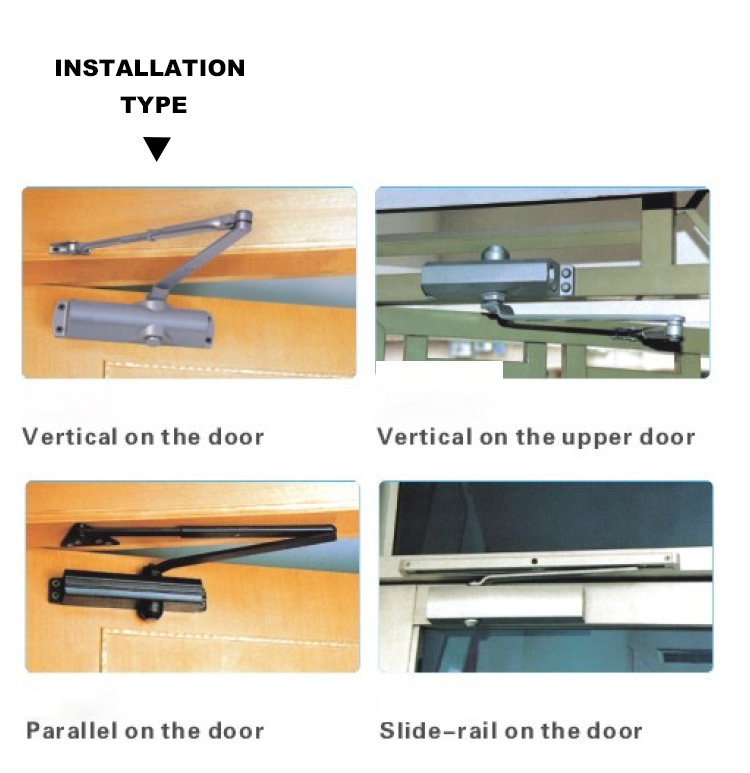 INSTALLATION TYPE

Vertical on the door

Vertical on the upper door

Parallel on the door

Slide-rail on the door