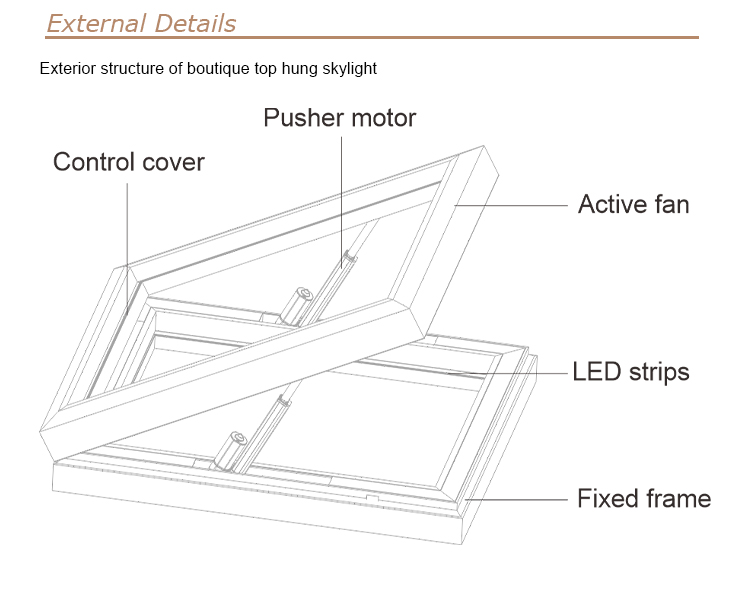 External Details

Exterior structure of boutique top hung skylight

Pusher motor

Control cover

Active fan

LED strips

Fixed frame