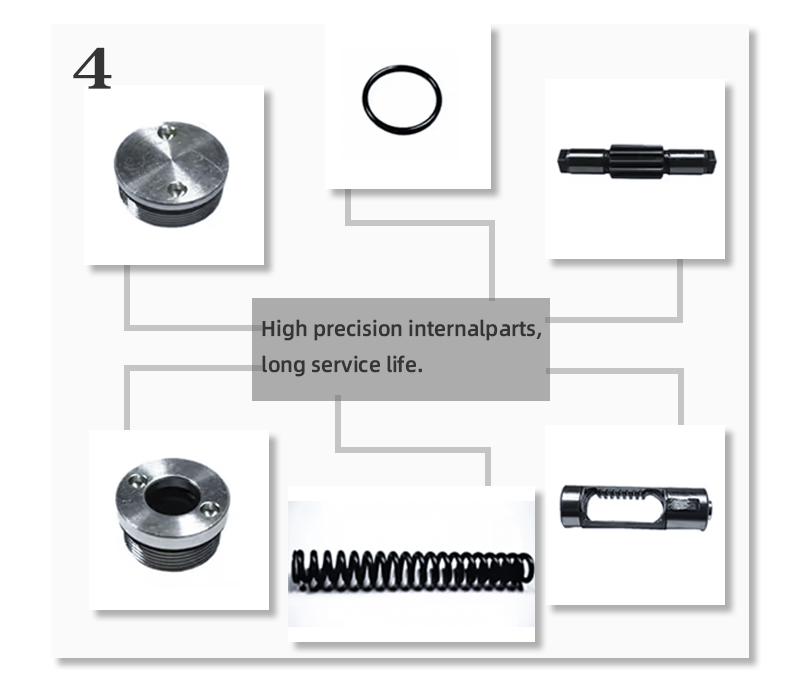 4

High precision internalparts, long service life.