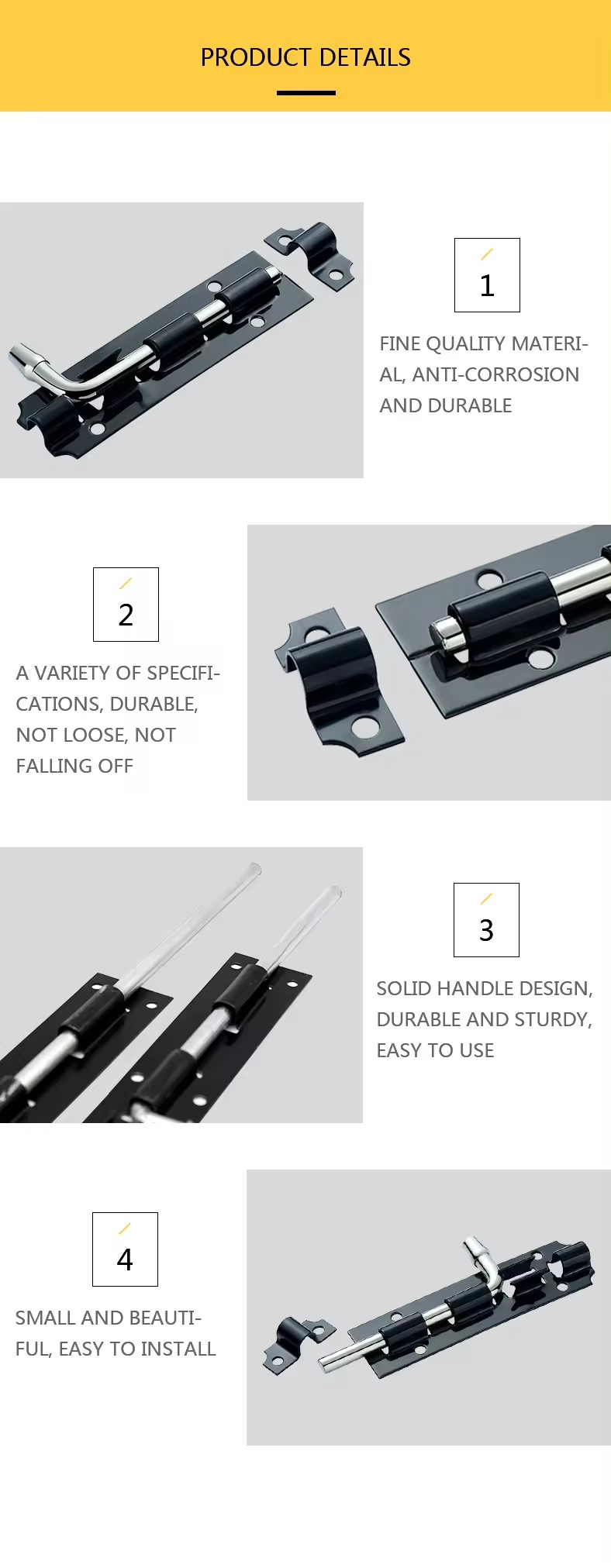 PRODUCT DETAILS

1

FINE QUALITY MATERIAL, ANTI-CORROSION AND DURABLE

2

A VARIETY OF SPECIFICATIONS, DURABLE, NOT LOOSE, NOT FALLING OFF

3

SOLID HANDLE DESIGN, DURABLE AND STURDY, EASY TO USE

4

SMALL AND BEAUTIFUL, EASY TO INSTALL