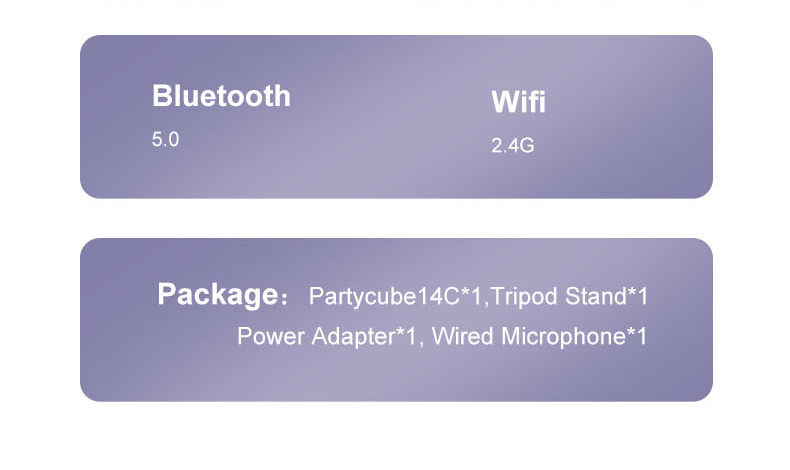 Bluetooth
5.0

Wifi
2.4G

Package： Partycube14C*1,Tripod Stand*1
Power Adapter*1, Wired Microphone*1