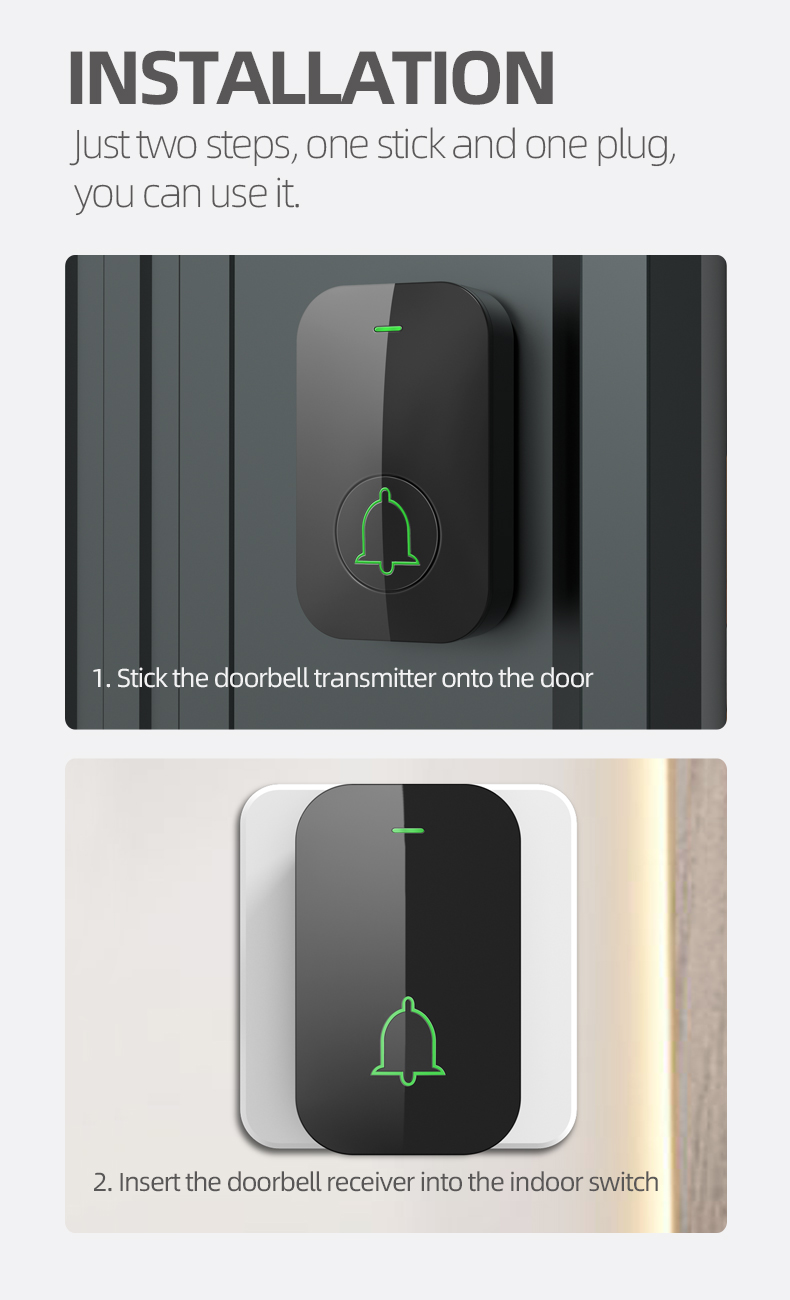 INSTALLATION

Just two steps, one stick and one plug, you can use it.

1. Stick the doorbell transmitter onto the door

2. Insert the doorbell receiver into the indoor switch