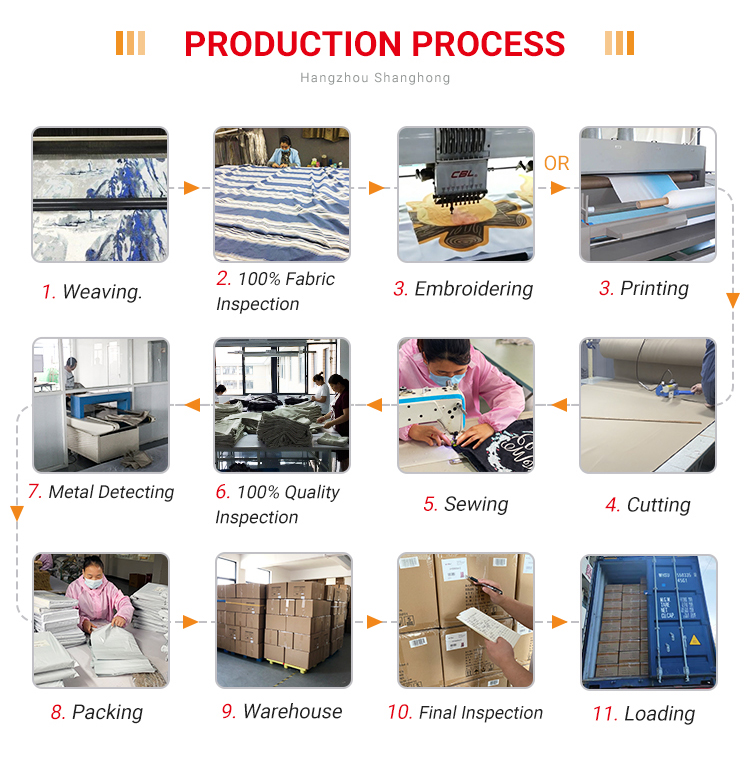 PRODUCTION PROCESS

Hangzhou Shanghong

CBL

OR

1. Weaving.

2. 100% Fabric Inspection

3. Embroidering

3. Printing

7. Metal Detecting

6. 100% Quality Inspection

5. Sewing

4. Cutting

8. Packing

9. Warehouse

10. Final Inspection

11. Loading