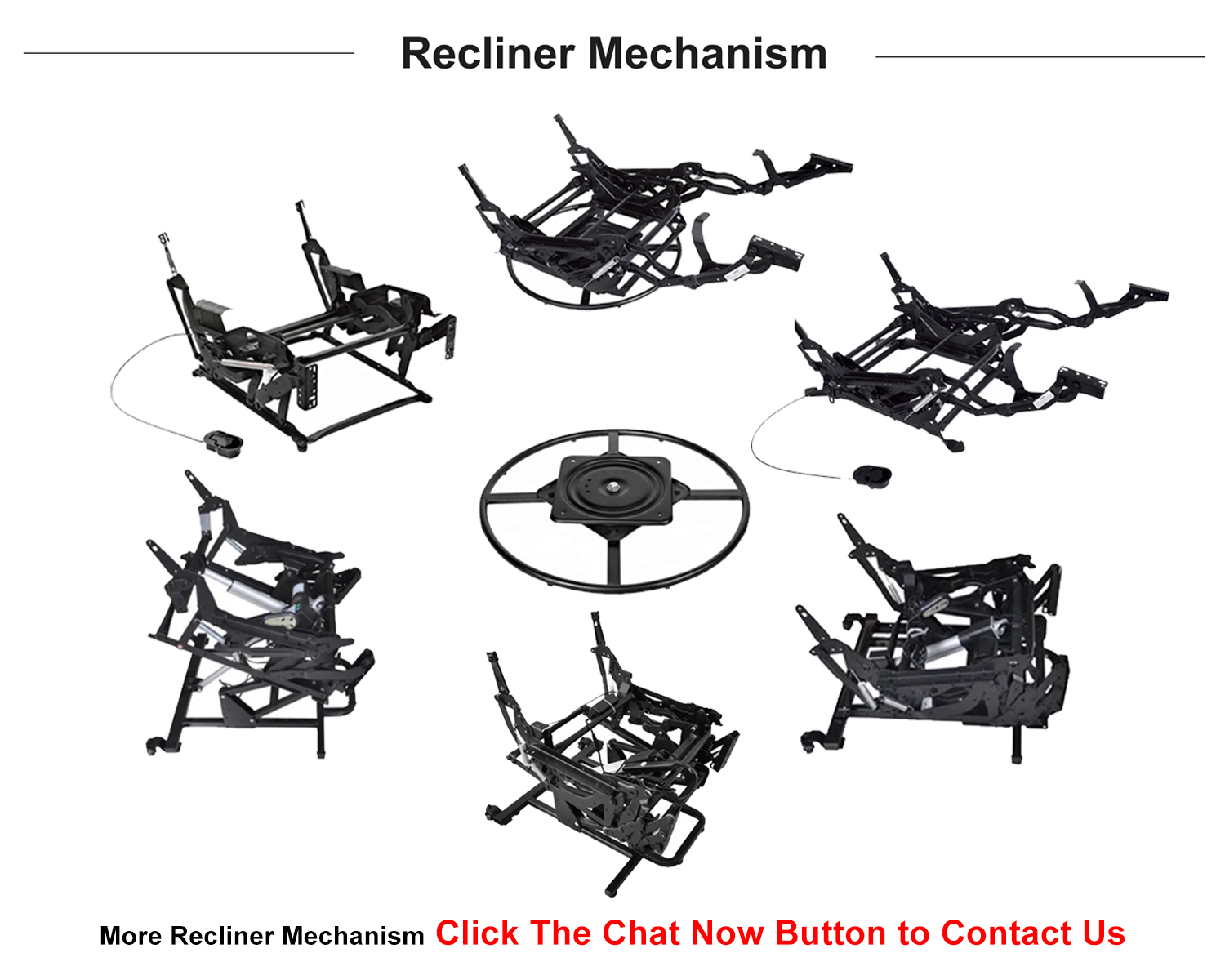 Recliner Mechanism

More Recliner Mechanism Click The Chat Now Button to Contact Us