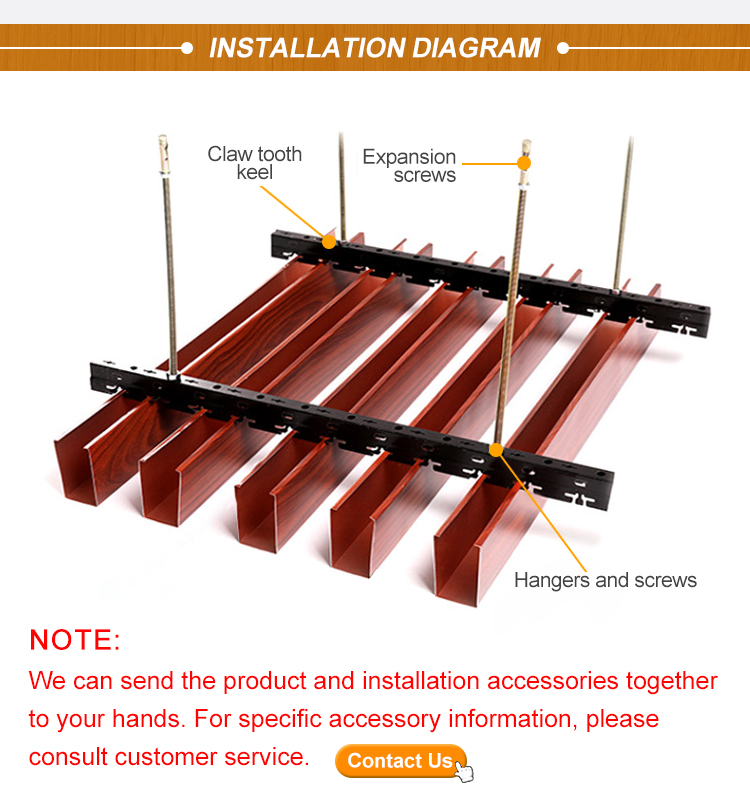 INSTALLATION DIAGRAM

Claw tooth keel

Expansion screws

Hangers and screws

NOTE:
We can send the product and installation accessories together to your hands. For specific accessory information, please consult customer service.

Contact Us