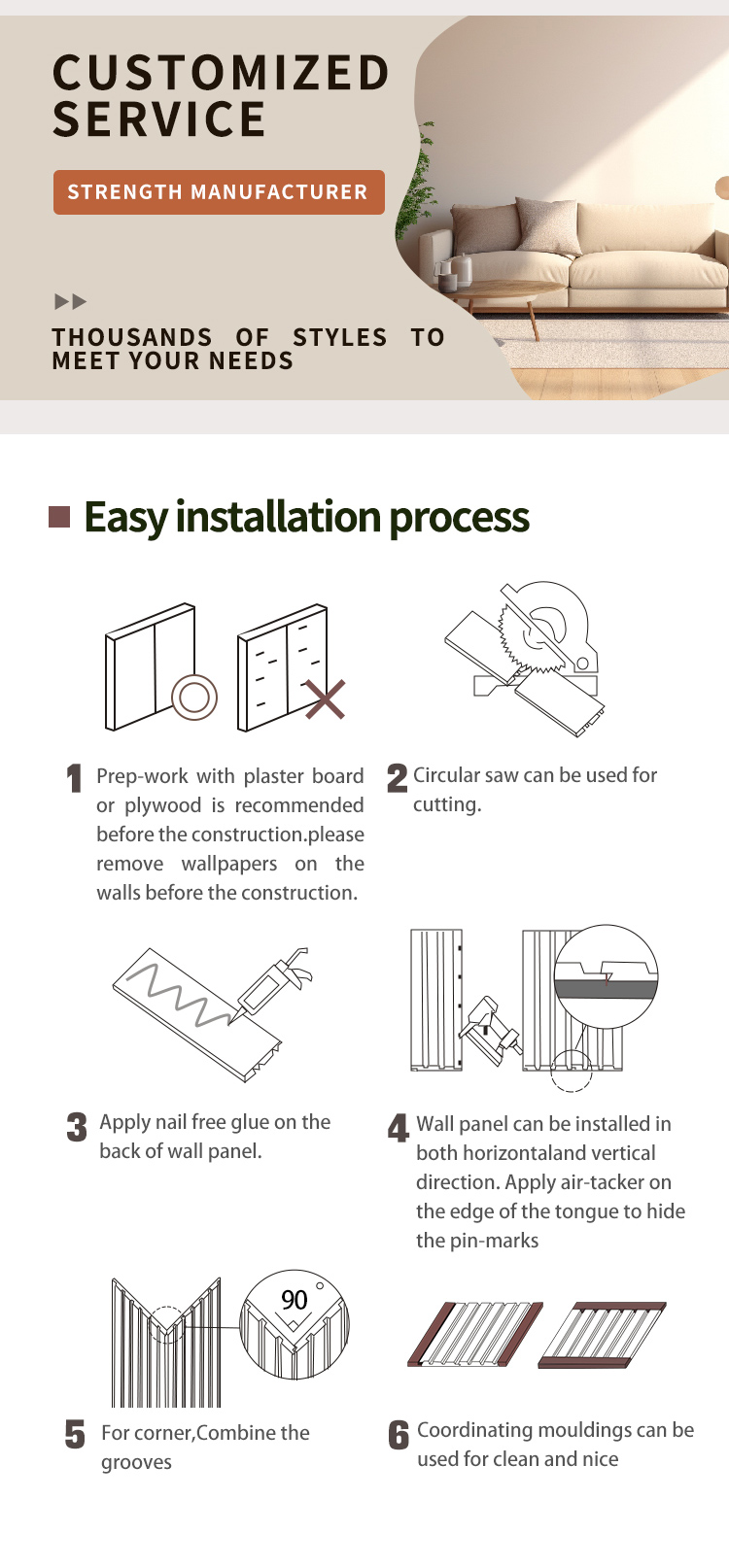 CUSTOMIZED SERVICE

STRENGTH MANUFACTURER

THOUSANDS OF STYLES TO MEET YOUR NEEDS

Easy installation process

1 Prep-work with plaster board or plywood is recommended before the construction.please remove wallpapers on the walls before the construction.

2 Circular saw can be used for cutting.

3 Apply nail free glue on the back of wall panel.

4 Wall panel can be installed in both horizontaland vertical direction. Apply air-tacker on the edge of the tongue to hide the pin-marks

90

5 For corner,Combine the grooves

6 Coordinating mouldings can be used for clean and nice