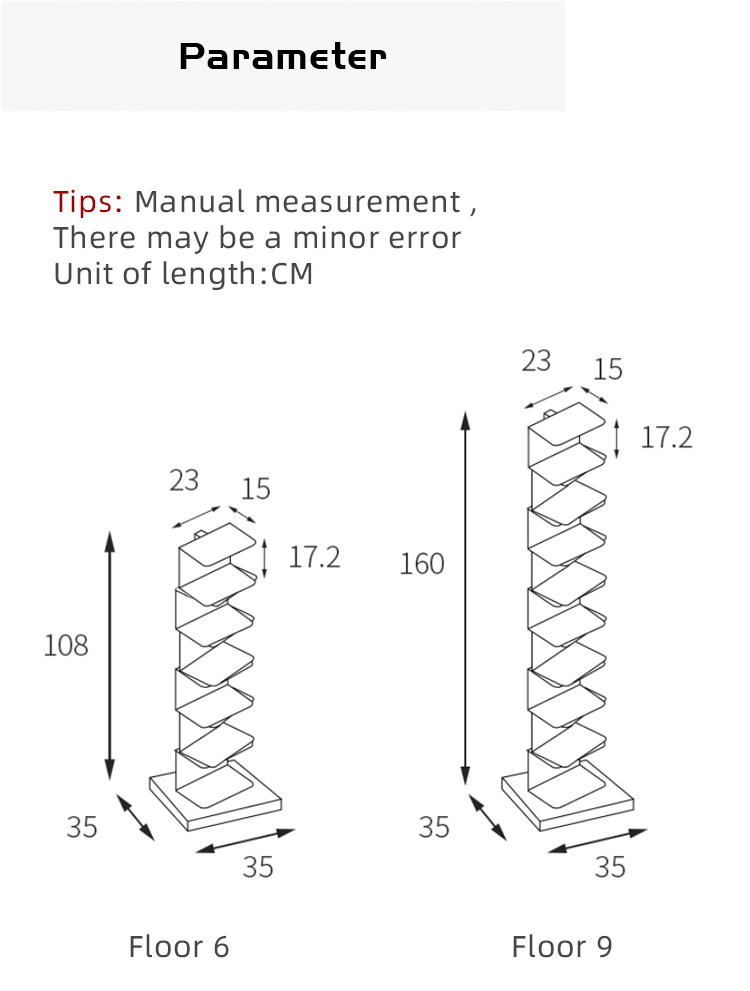 Parameter

Tips: Manual measurement ,
There may be a minor error
Unit of length:CM

23
15
17.2
108
35
35
Floor 6

23
15
17.2
160
35
35
Floor 9