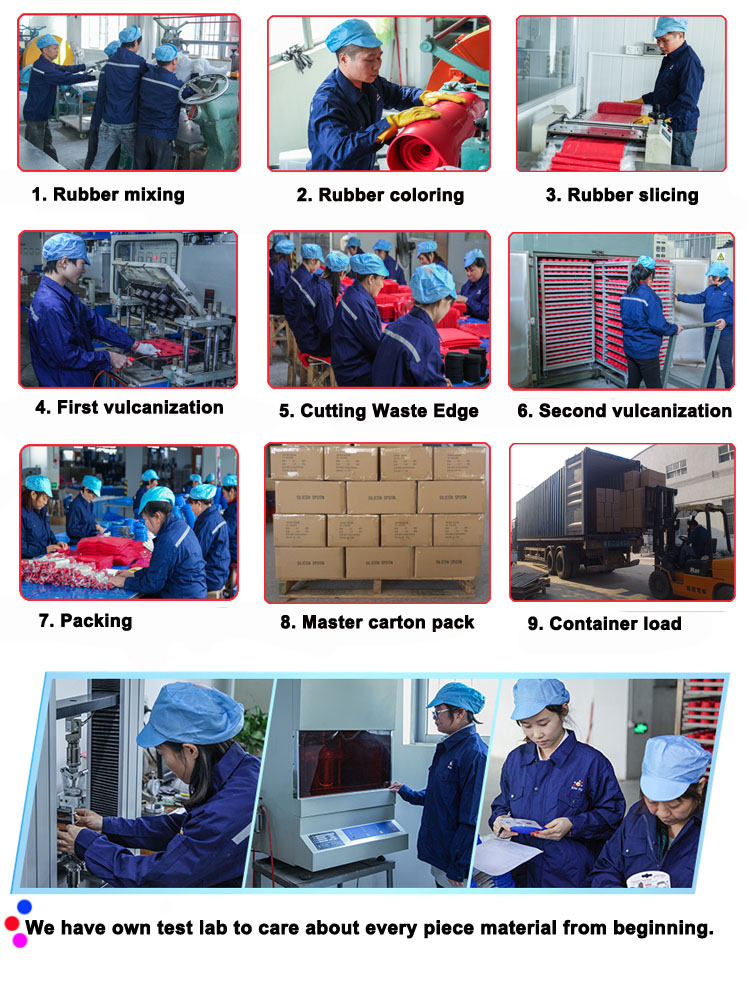 1. Rubber mixing

2. Rubber coloring

3. Rubber slicing

4. First vulcanization

5. Cutting Waste Edge

6. Second vulcanization

7. Packing

8. Master carton pack

9. Container load

We have own test lab to care about every piece material from beginning.