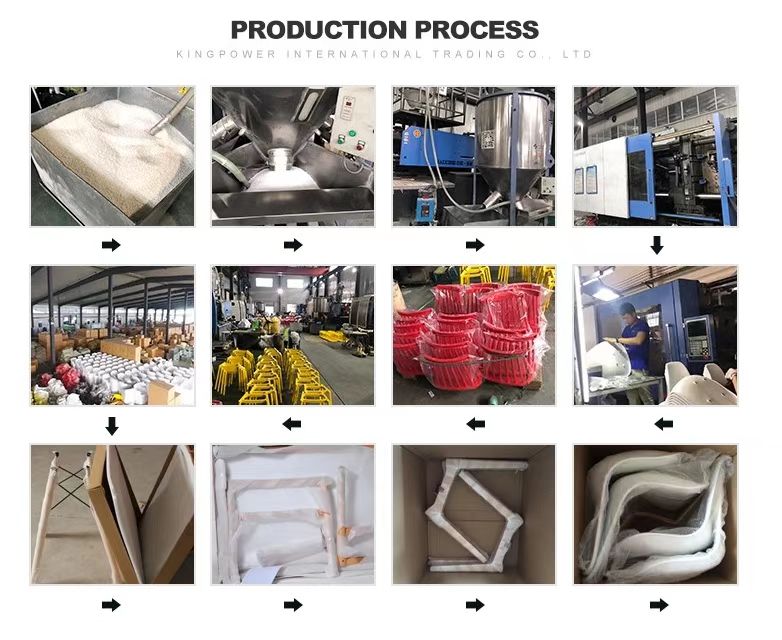 PRODUCTION PROCESS

KINGPOWER INTERNATIONAL TRADING CO., LTD