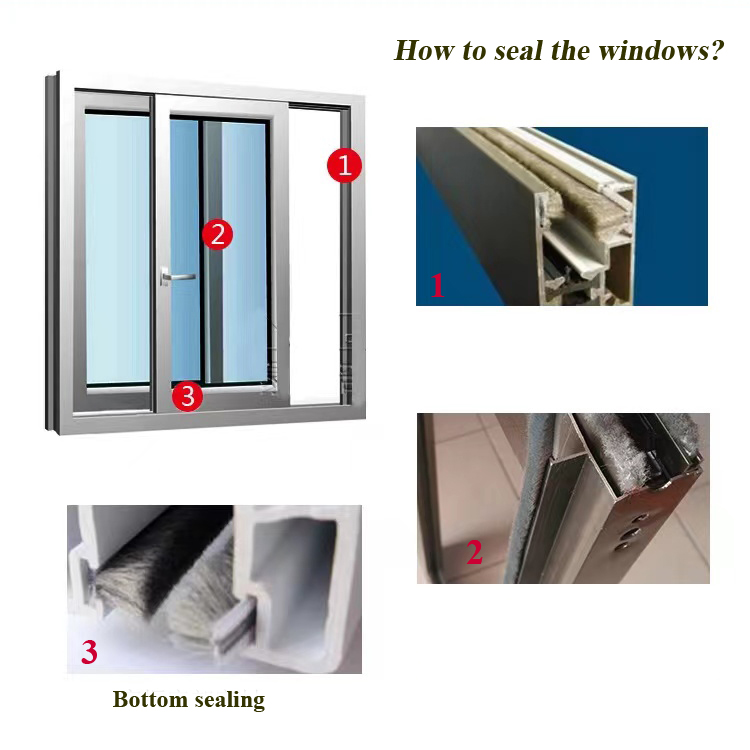 How to seal the windows?

1

2

3

1

2

3

Bottom sealing