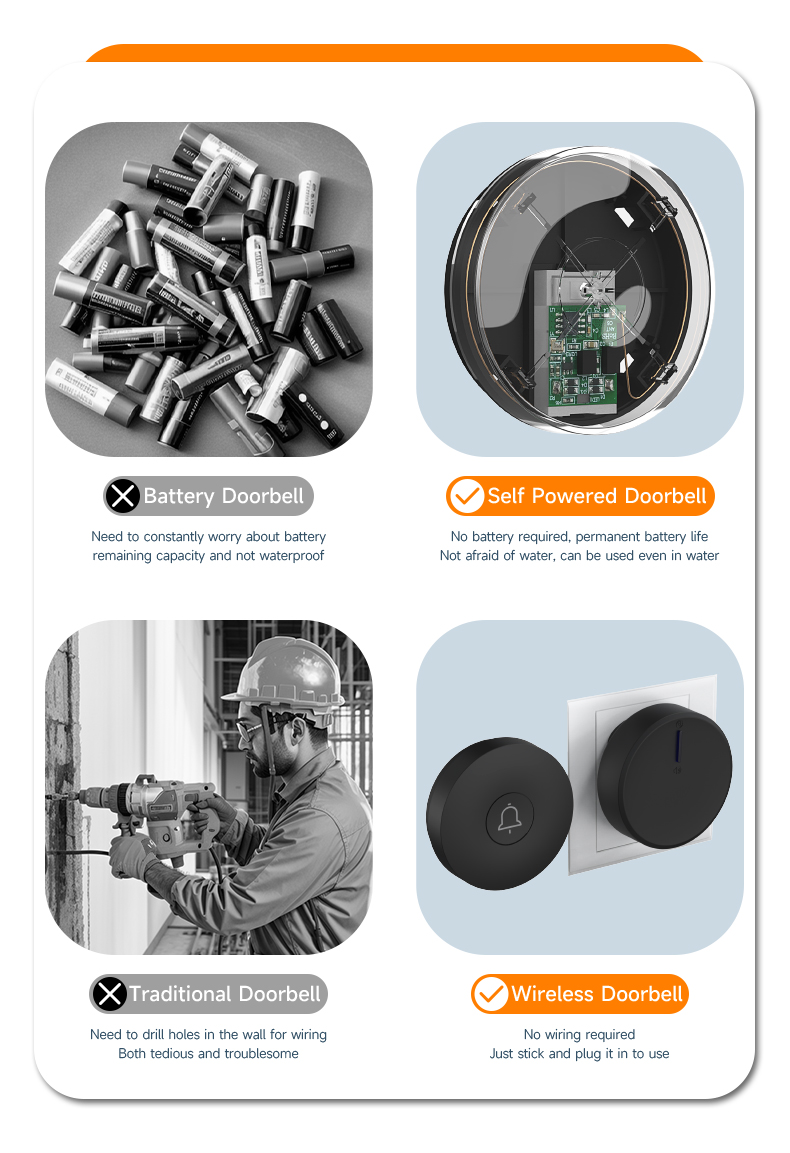 Battery Doorbell

Need to constantly worry about battery remaining capacity and not waterproof

Self Powered Doorbell

No battery required, permanent battery life
Not afraid of water, can be used even in water

Traditional Doorbell

Need to drill holes in the wall for wiring
Both tedious and troublesome

Wireless Doorbell

No wiring required
Just stick and plug it in to use