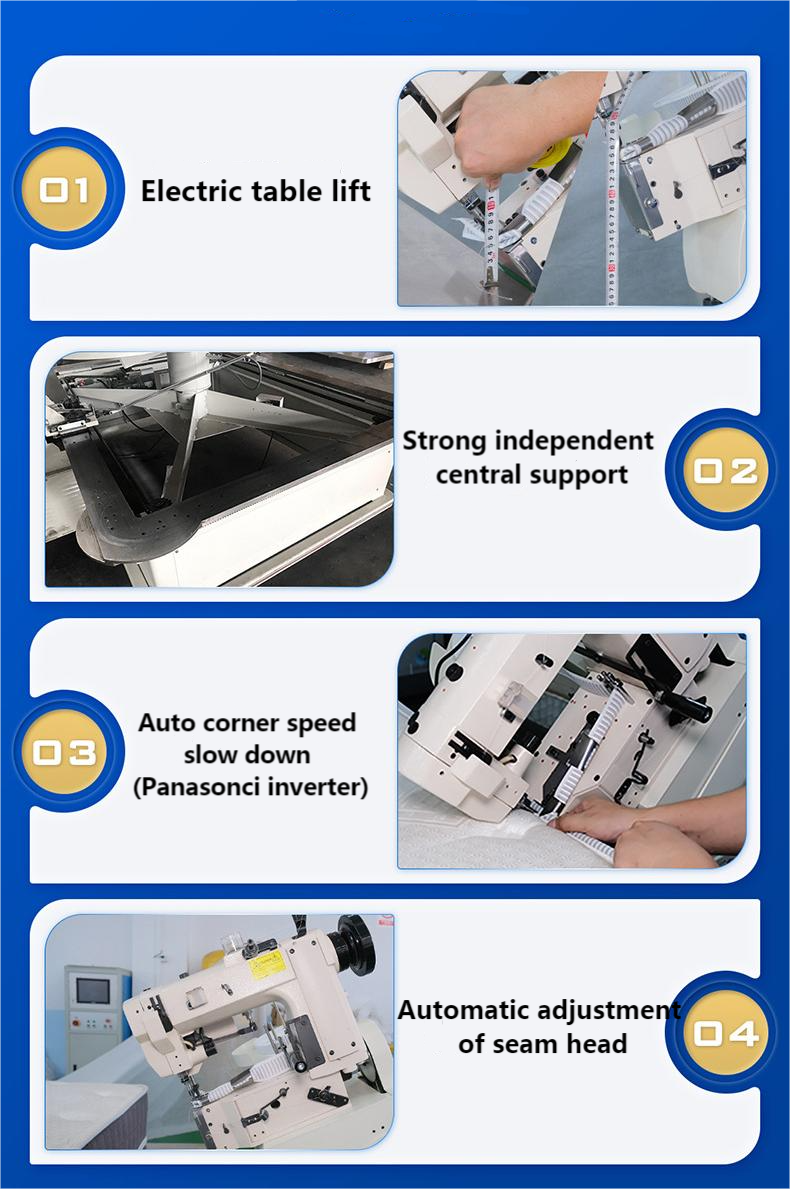 01 Electric table lift

Strong independent central support 02

03 Auto corner speed slow down (Panasonci inverter)

Automatic adjustment of seam head 04