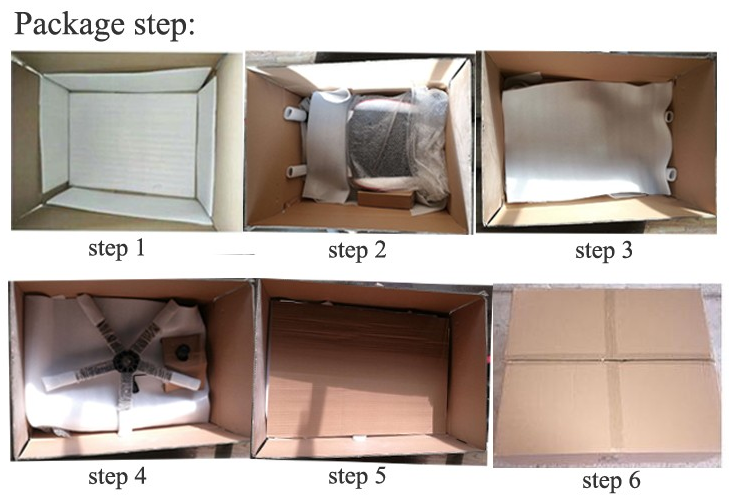 Package step:

step 1

step 2

step 3

step 4

step 5

step 6