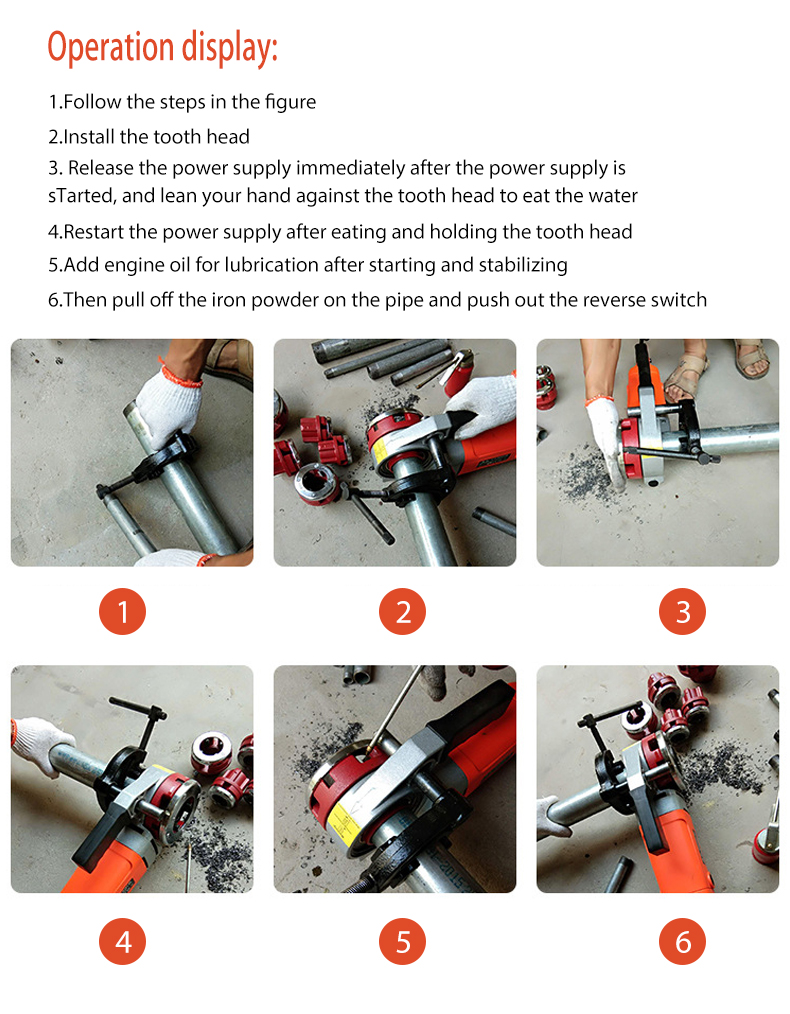 Operation display:

1.Follow the steps in the figure

2.Install the tooth head

3. Release the power supply immediately after the power supply is sTarted, and lean your hand against the tooth head to eat the water

4.Restart the power supply after eating and holding the tooth head

5.Add engine oil for lubrication after starting and stabilizing

6.Then pull off the iron powder on the pipe and push out the reverse switch

1

2

3

4

5

6