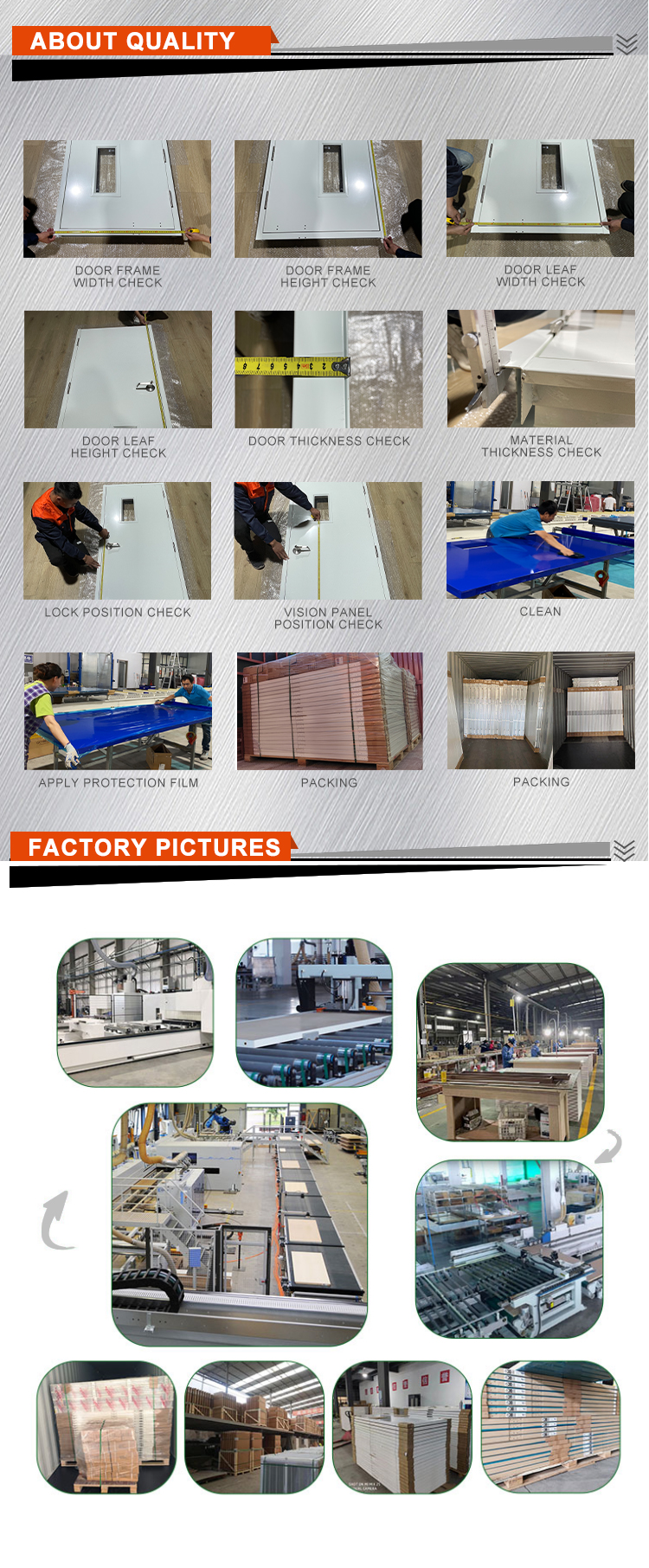 ABOUT QUALITY

DOOR FRAME WIDTH CHECK

DOOR FRAME HEIGHT CHECK

DOOR LEAF WIDTH CHECK

DOOR LEAF HEIGHT CHECK

DOOR THICKNESS CHECK

MATERIAL THICKNESS CHECK

LOCK POSITION CHECK

VISION PANEL POSITION CHECK

CLEAN

APPLY PROTECTION FILM

PACKING

PACKING

FACTORY PICTURES