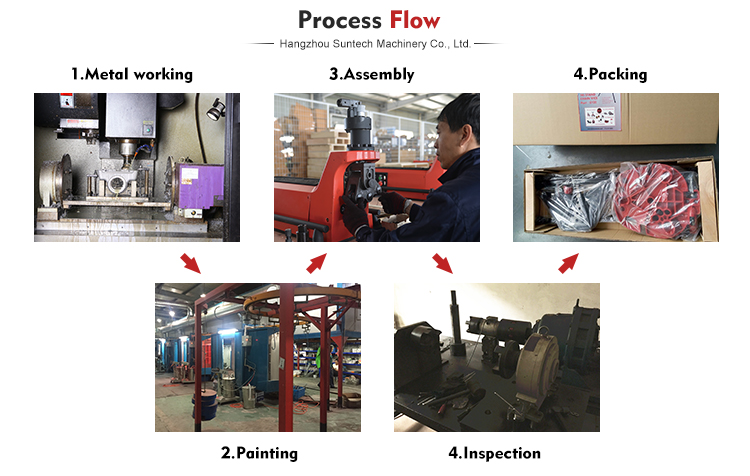 Process Flow

Hangzhou Suntech Machinery Co., Ltd.

1.Metal working

3.Assembly

4.Packing

2.Painting

4.Inspection