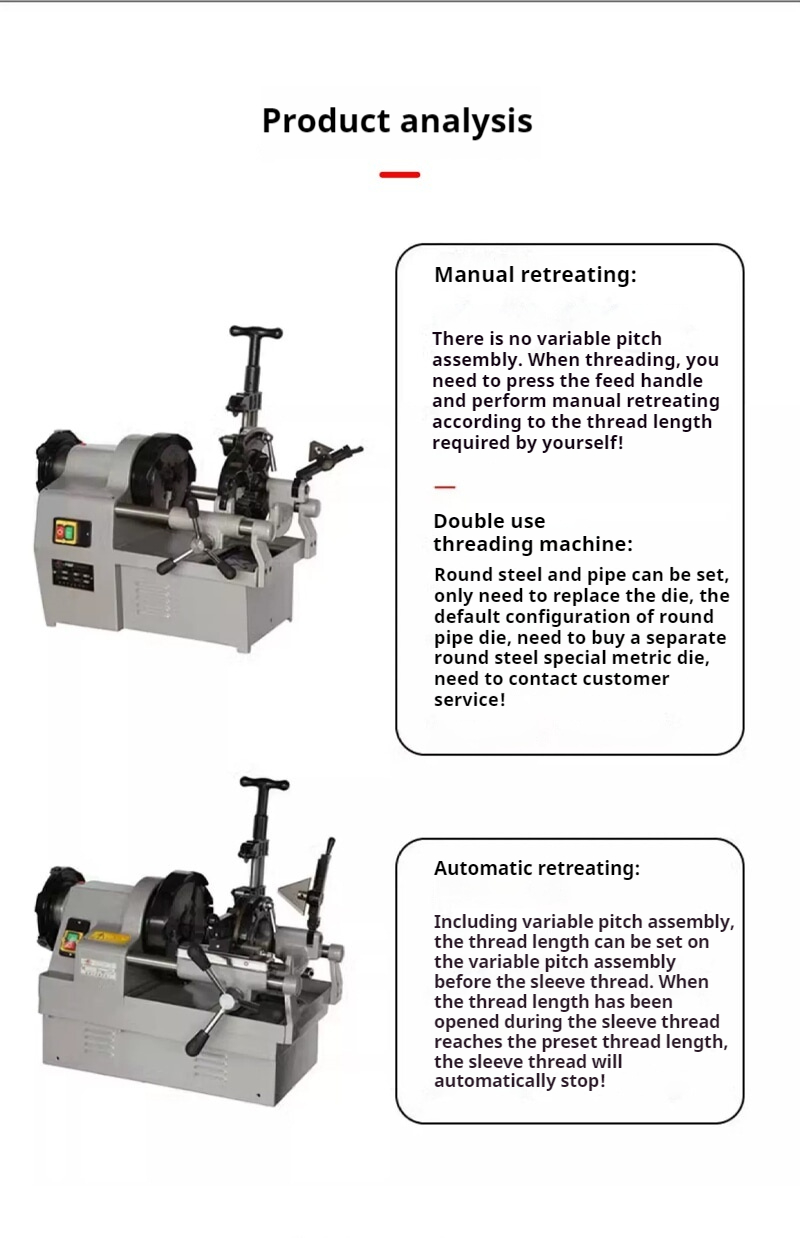 Product analysis

Manual retreating:

There is no variable pitch assembly. When threading, you need to press the feed handle and perform manual retreating according to the thread length required by yourself!

Double use threading machine:

Round steel and pipe can be set, only need to replace the die, the default configuration of round pipe die, need to buy a separate round steel special metric die, need to contact customer service!

Automatic retreating:

Including variable pitch assembly, the thread length can be set on the variable pitch assembly before the sleeve thread. When the thread length has been opened during the sleeve thread reaches the preset thread length, the sleeve thread will automatically stop!