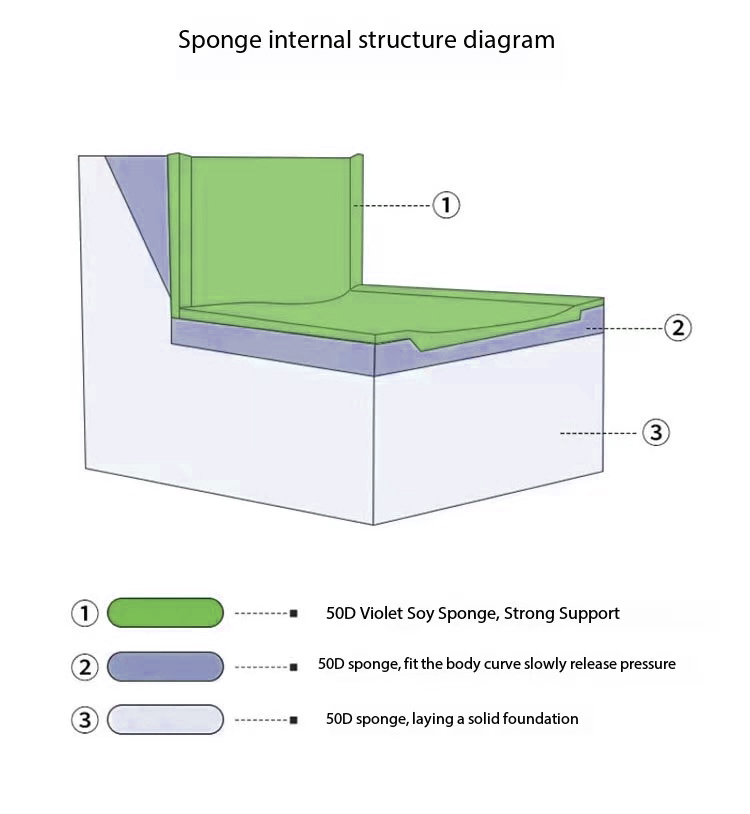 Sponge internal structure diagram

①

②

③

① 50D Violet Soy Sponge, Strong Support

② 50D sponge, fit the body curve slowly release pressure

③ 50D sponge, laying a solid foundation