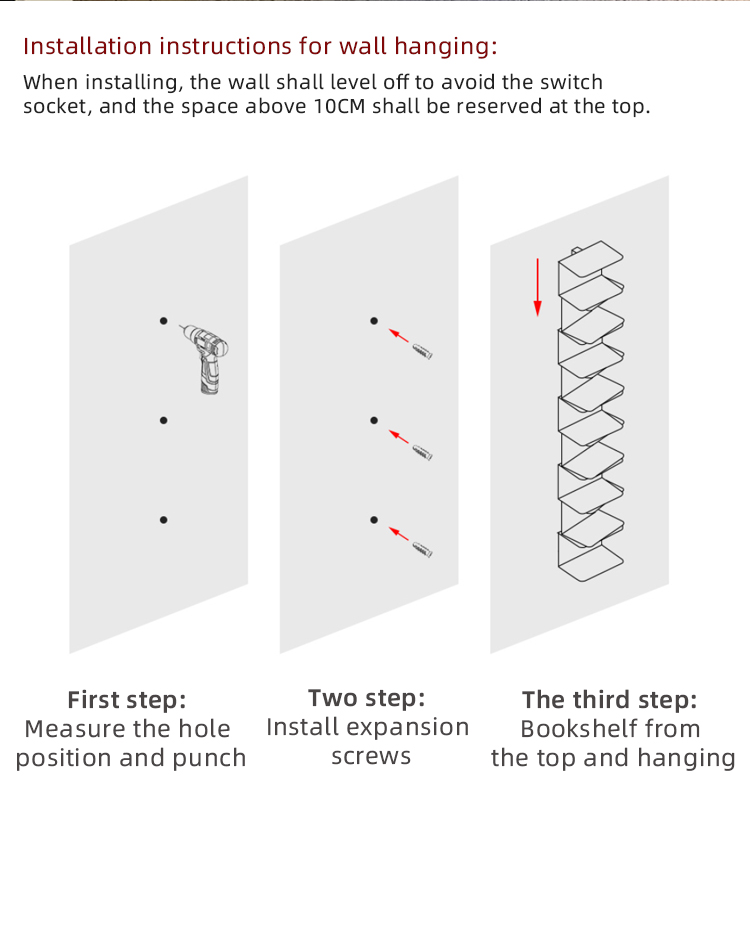 Installation instructions for wall hanging:

When installing, the wall shall level off to avoid the switch socket, and the space above 10CM shall be reserved at the top.

First step:
Measure the hole position and punch

Two step:
Install expansion screws

The third step:
Bookshelf from the top and hanging