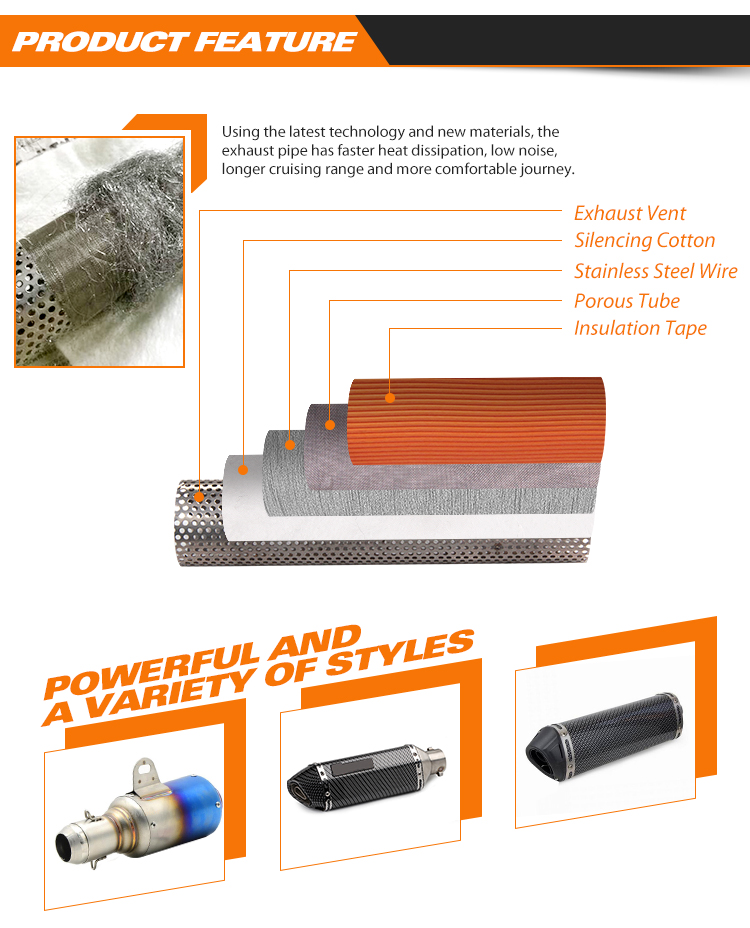 PRODUCT FEATURE

Using the latest technology and new materials, the exhaust pipe has faster heat dissipation, low noise, longer cruising range and more comfortable journey.

Exhaust Vent
Silencing Cotton
Stainless Steel Wire
Porous Tube
Insulation Tape

POWERFUL AND A VARIETY OF STYLES