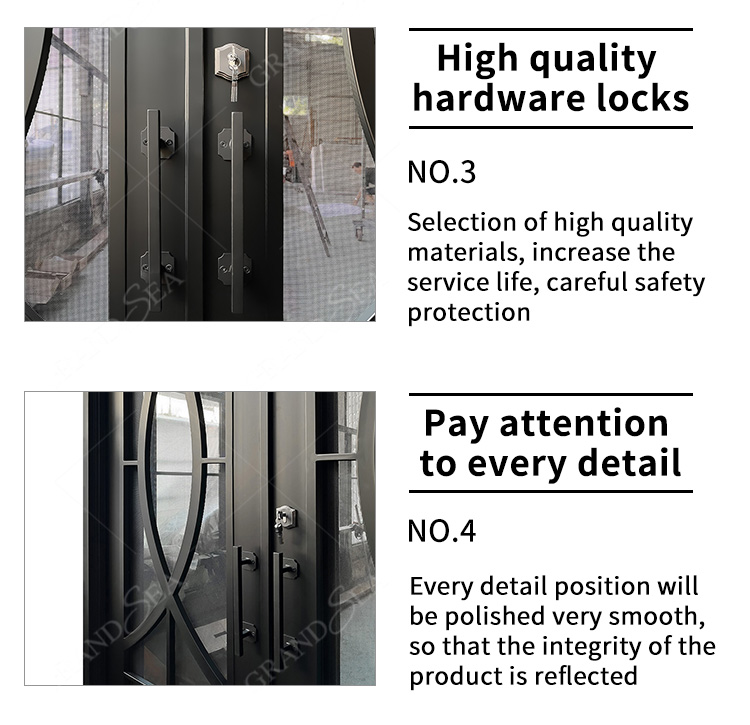 GRAND SEA

High quality hardware locks

NO.3

Selection of high quality materials, increase the service life, careful safety protection

GRAND SEA

Pay attention to every detail

NO.4

Every detail position will be polished very smooth, so that the integrity of the product is reflected