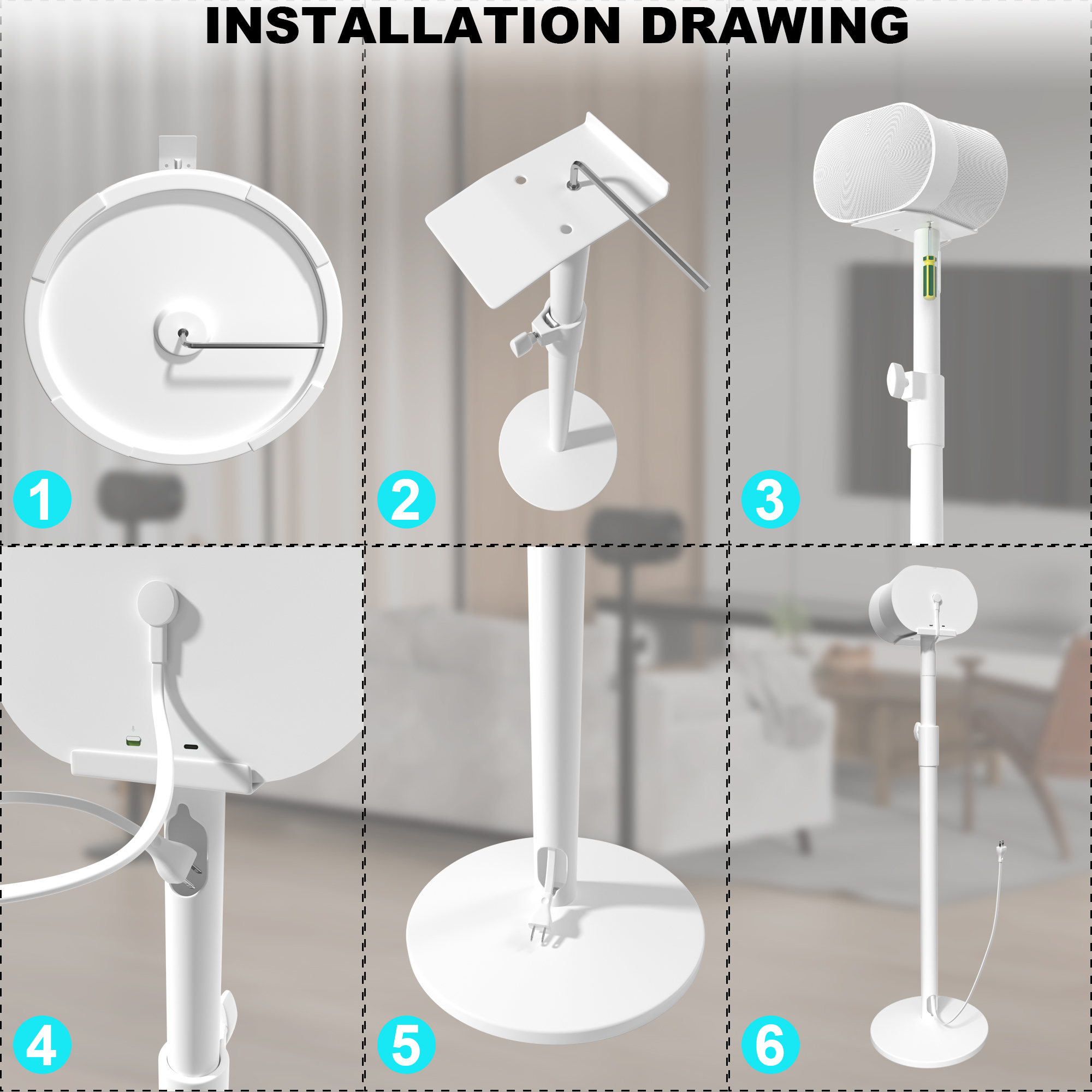 INSTALLATION DRAWING

1

2

3

4

5

6