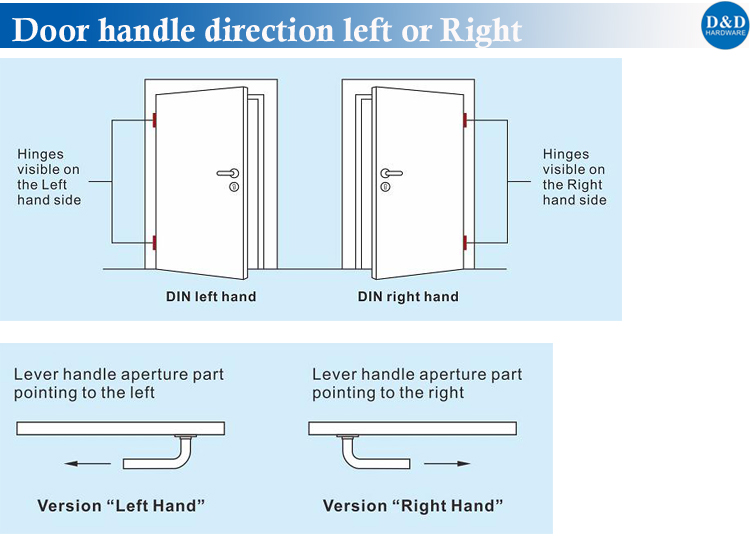 Door handle direction left or Right

D&D HARDWARE

Hinges visible on the Left hand side

Hinges visible on the Right hand side

DIN left hand

DIN right hand

Lever handle aperture part pointing to the left

Lever handle aperture part pointing to the right

Version “Left Hand”

Version “Right Hand”